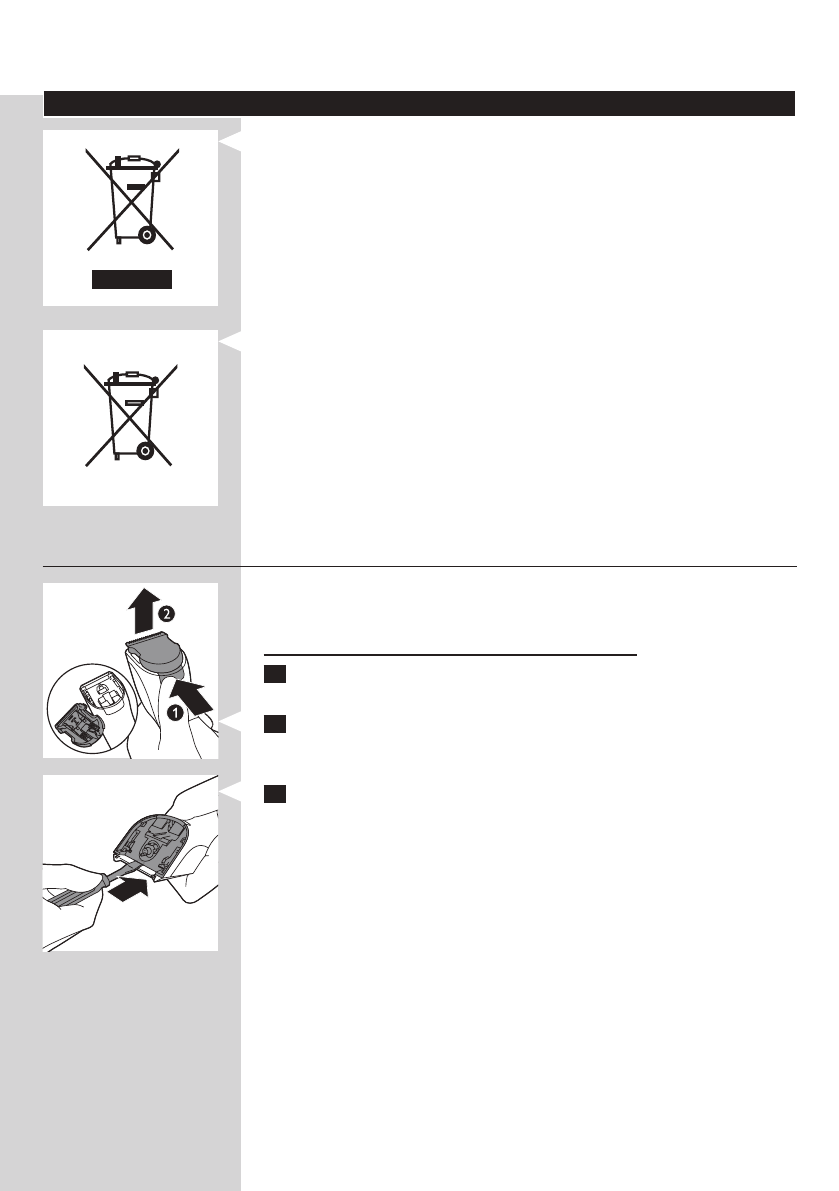 2

1