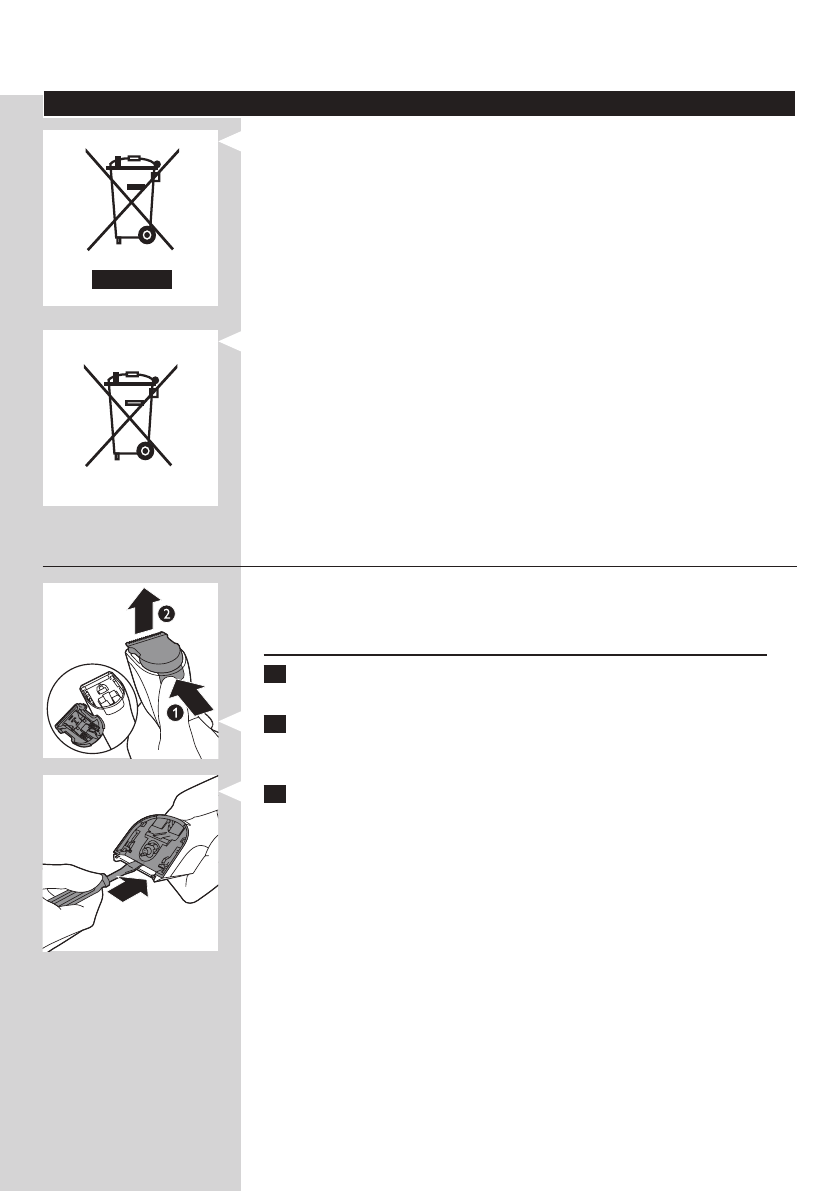 2

1