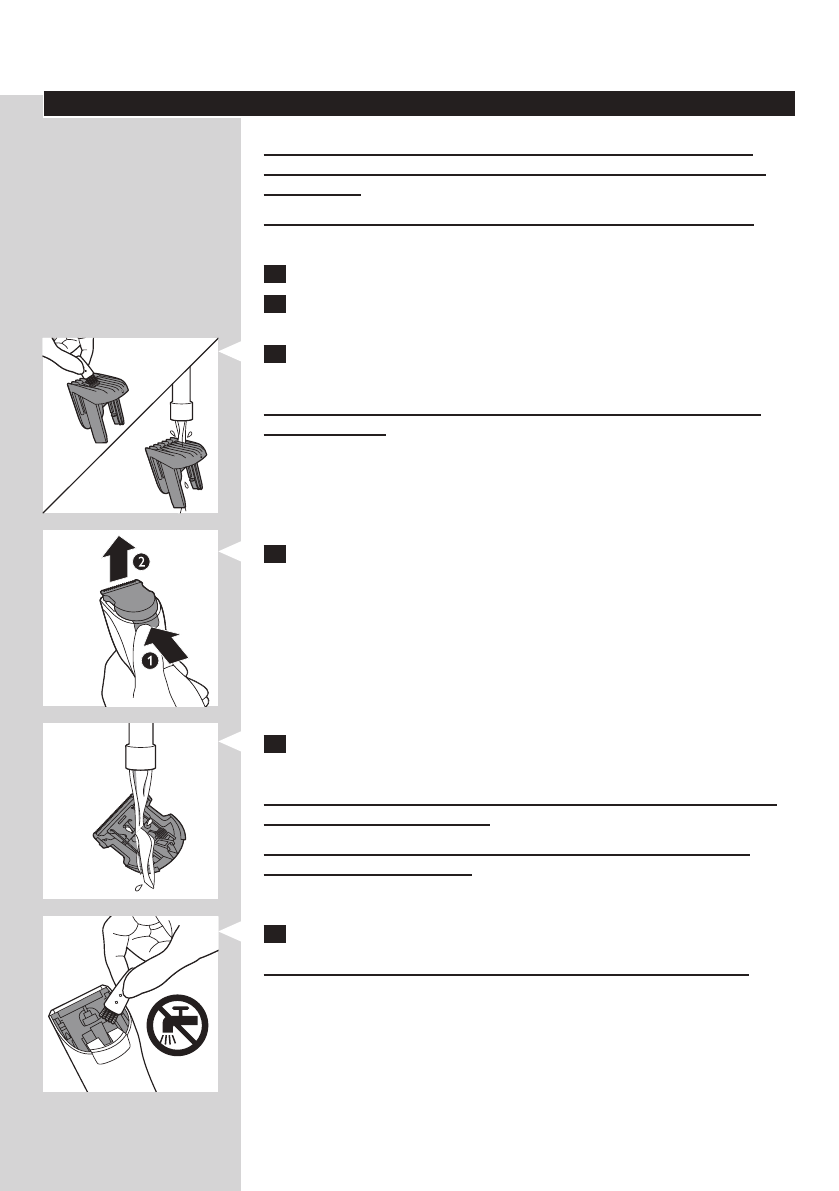 2

1