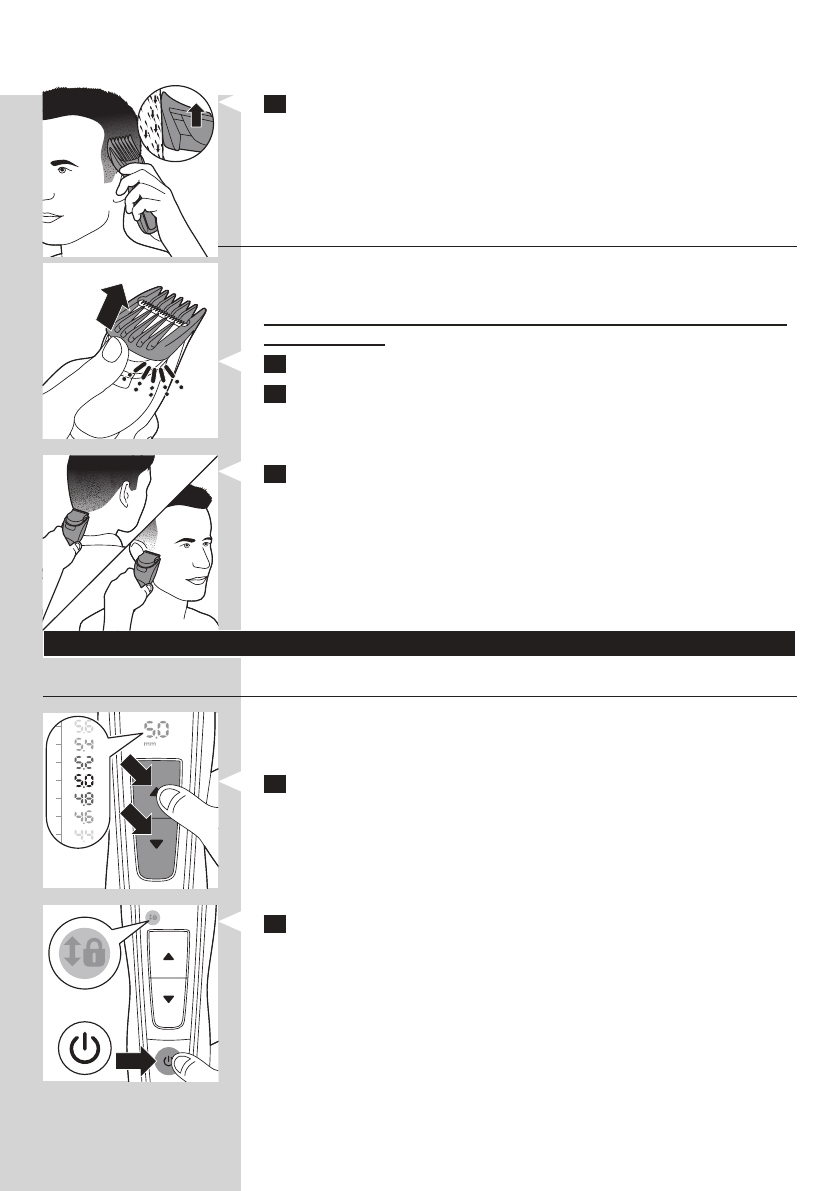 5.6
5.4
5.2
5.0
4.8
4.6
4.4

5.0
mm