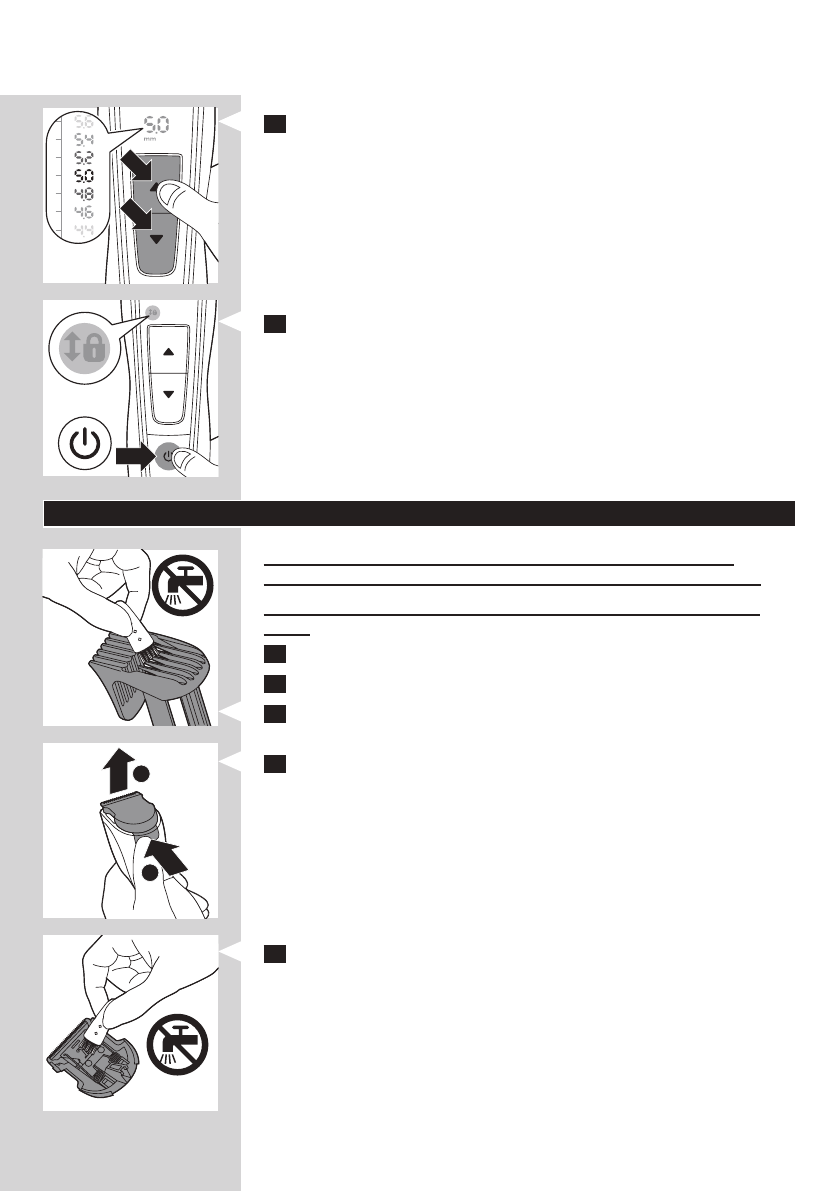 5.6
5.4
5.2
5.0
4.8
4.6
4.4
5.0
mm