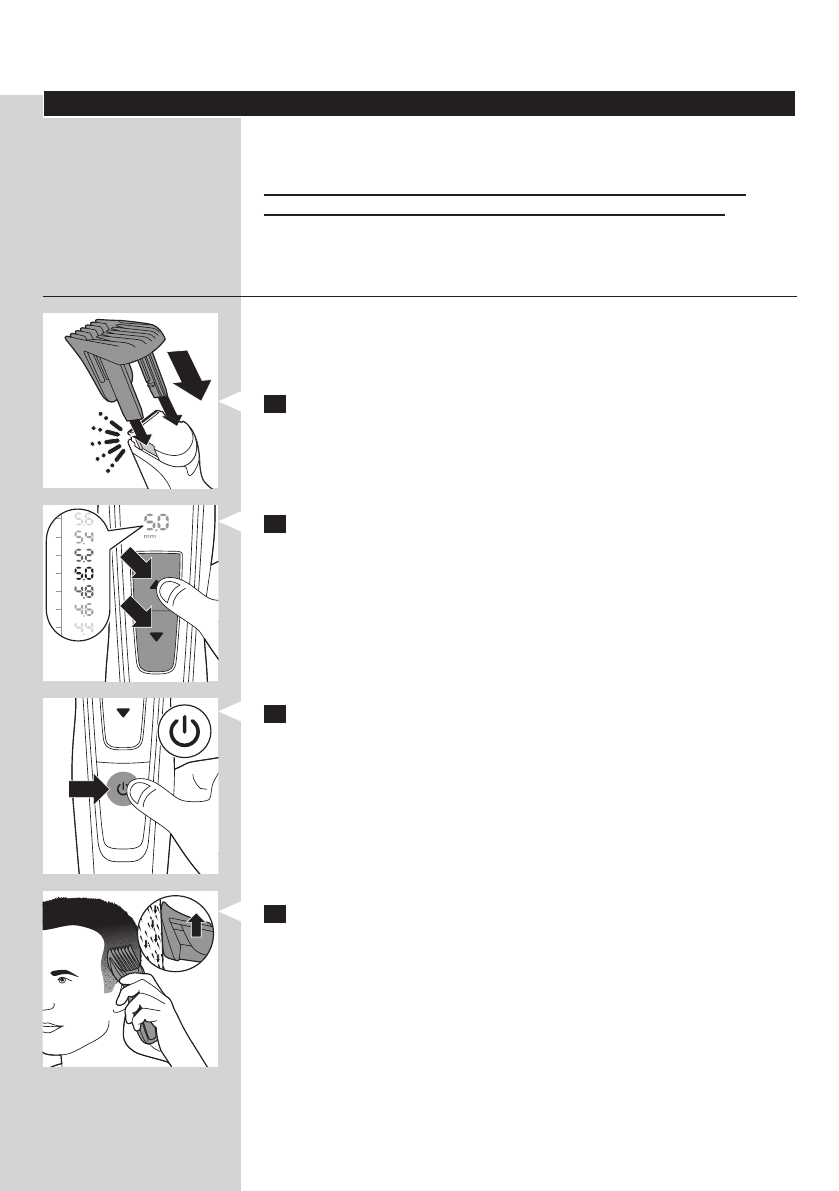 5.6
5.4
5.2
5.0
4.8
4.6
4.4

5.0
mm