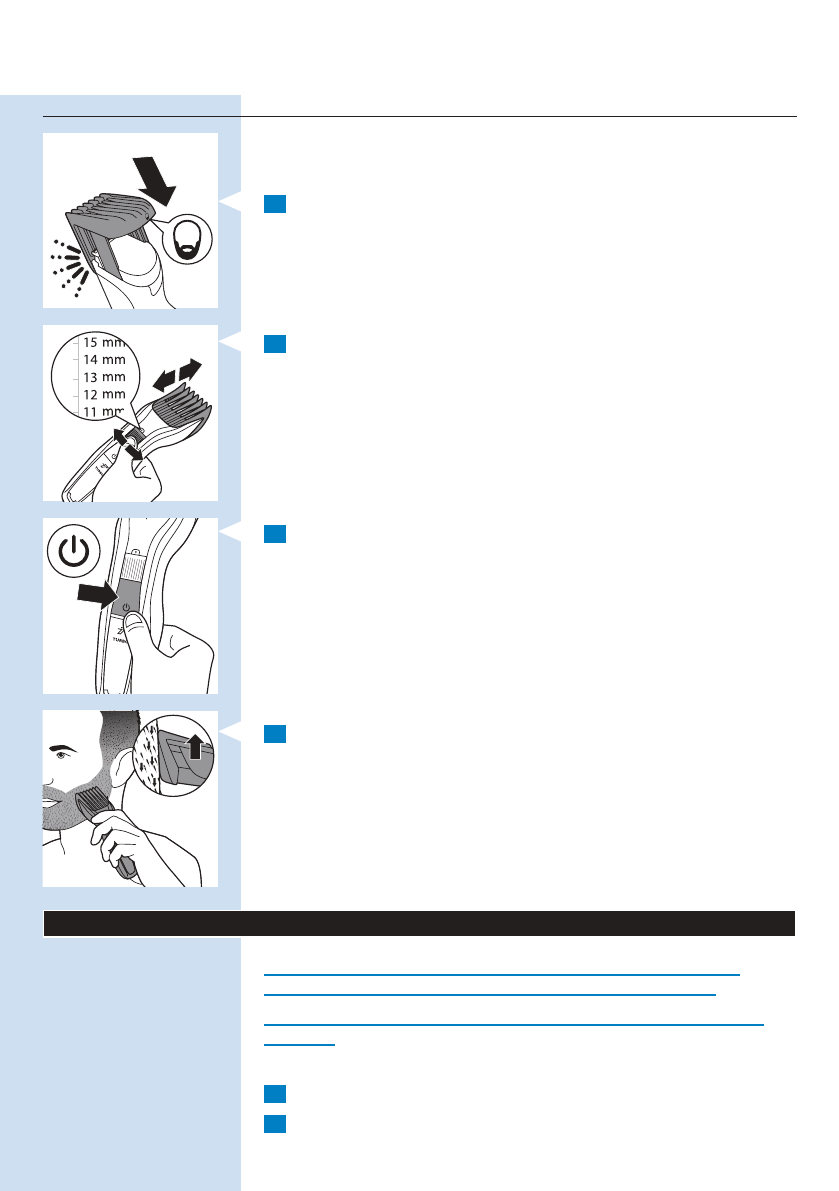 15 mm
14 mm
13 mm
12 mm
11 mm