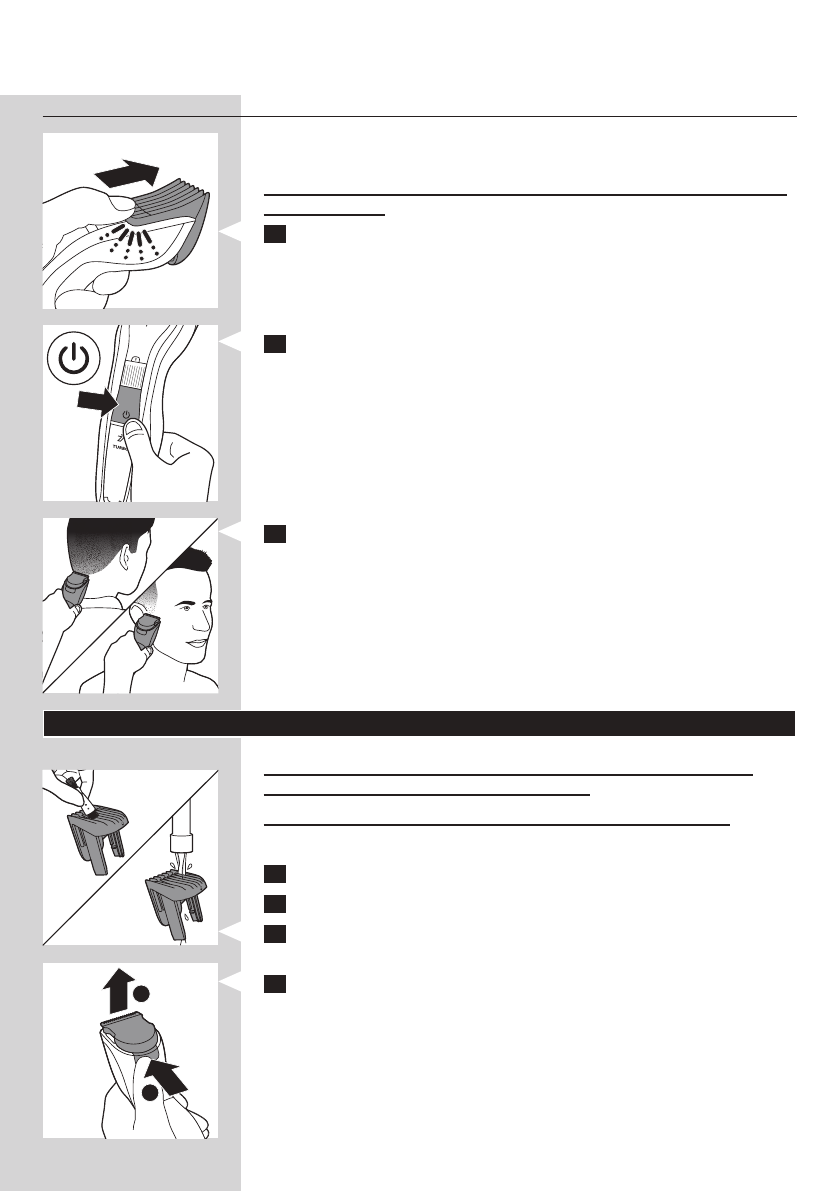 TURBO