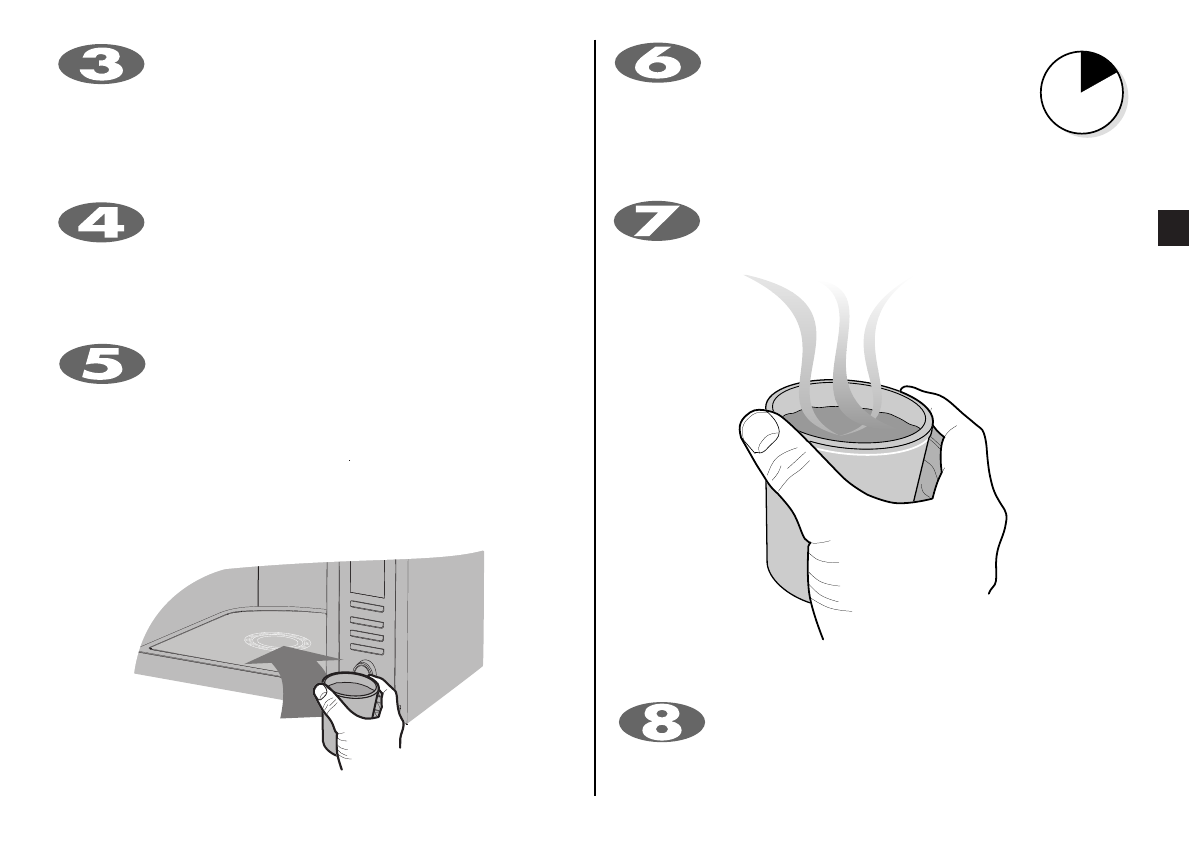 3

4

5

6

7

8