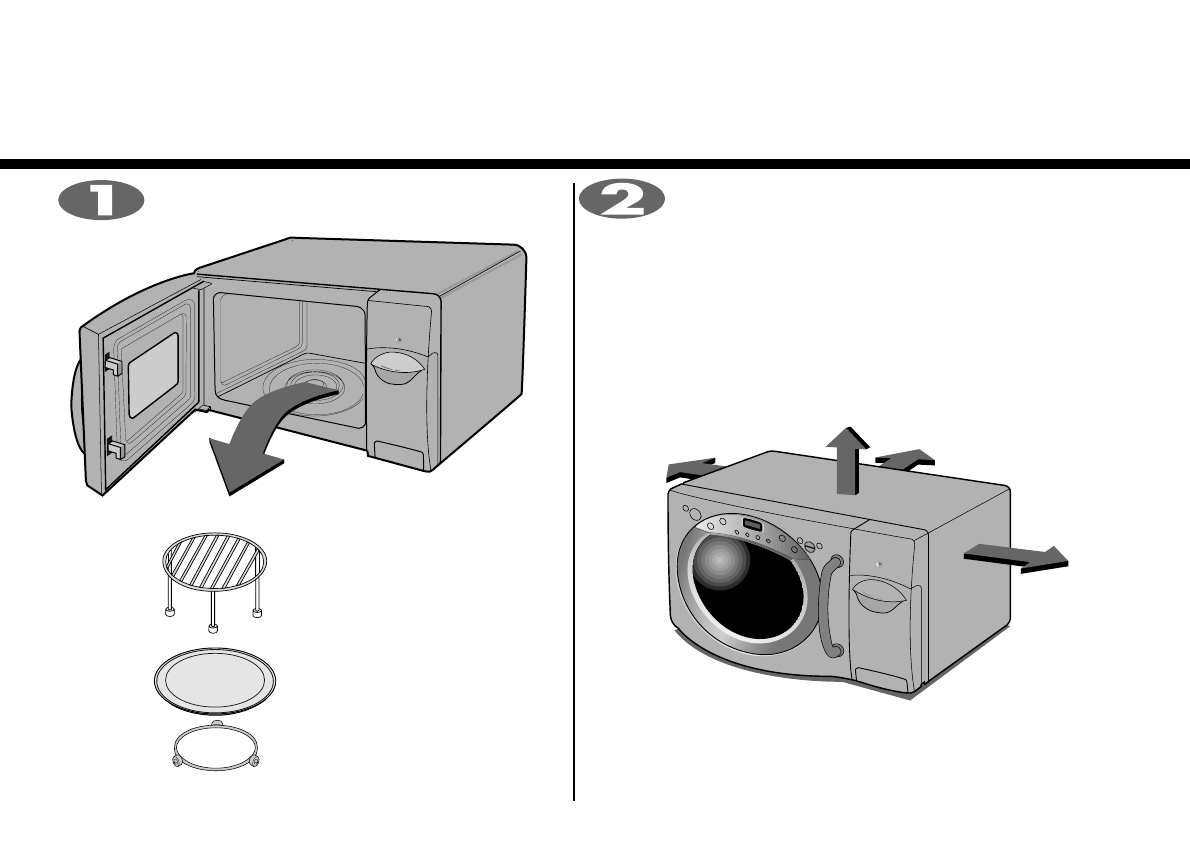 1

2