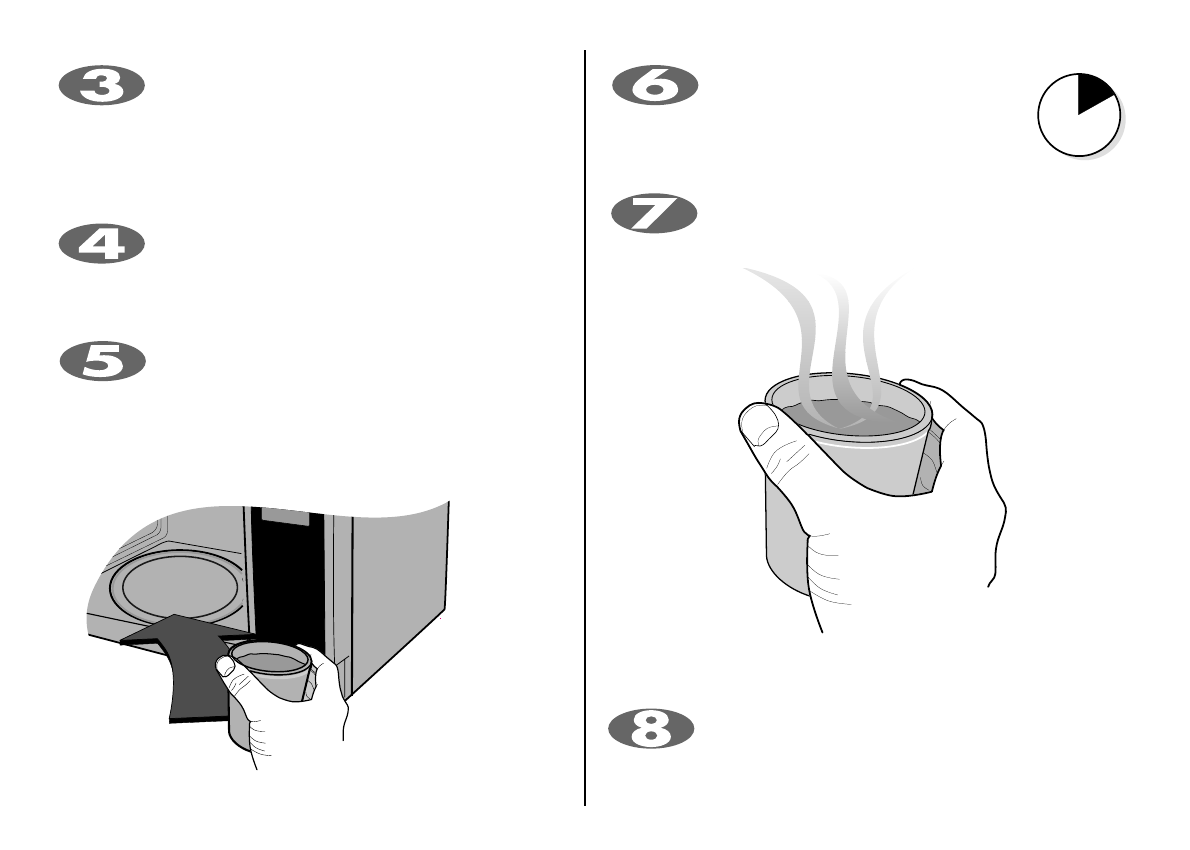 3

4

5

6

7

8