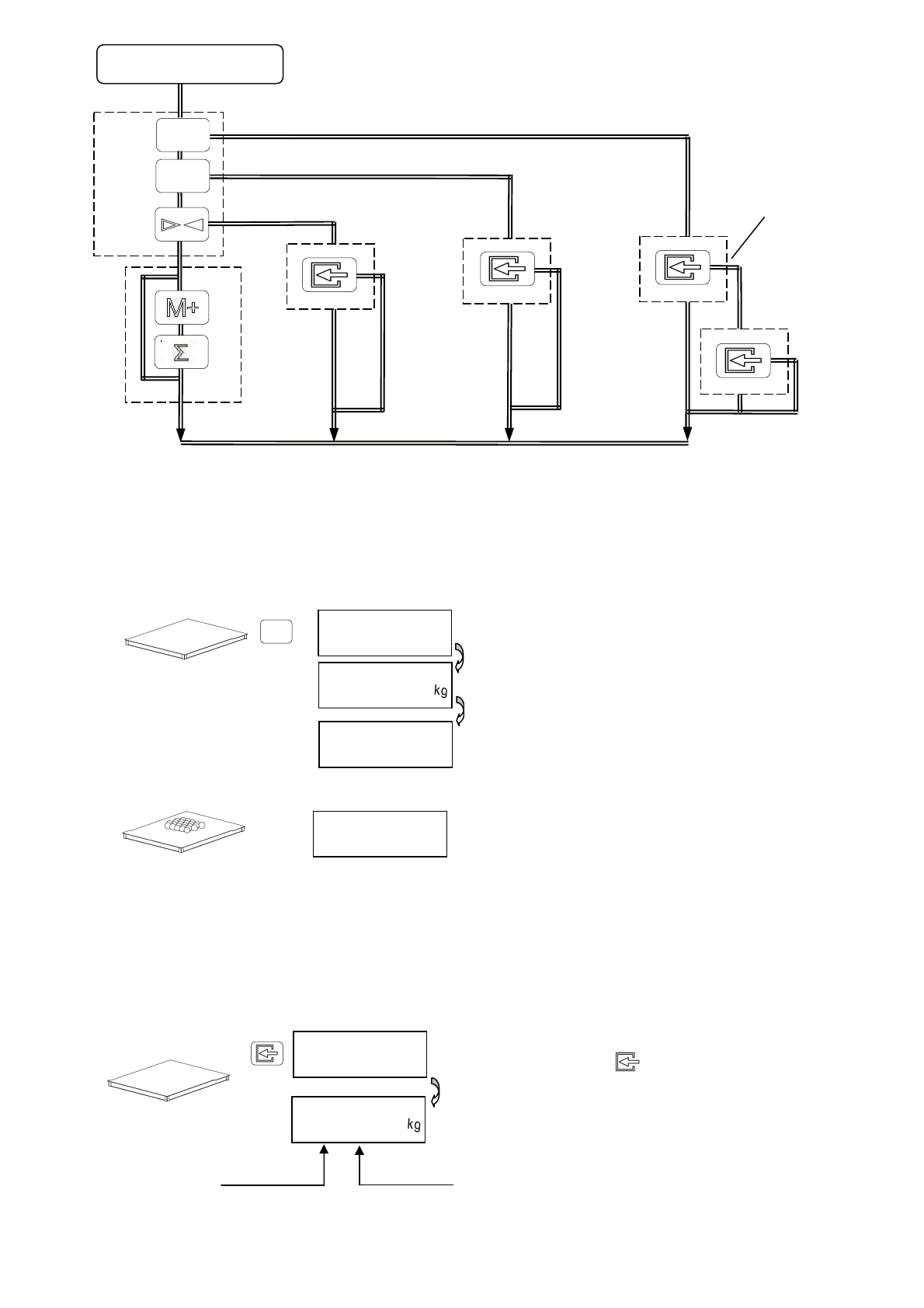 M+

Σ

kg

kg