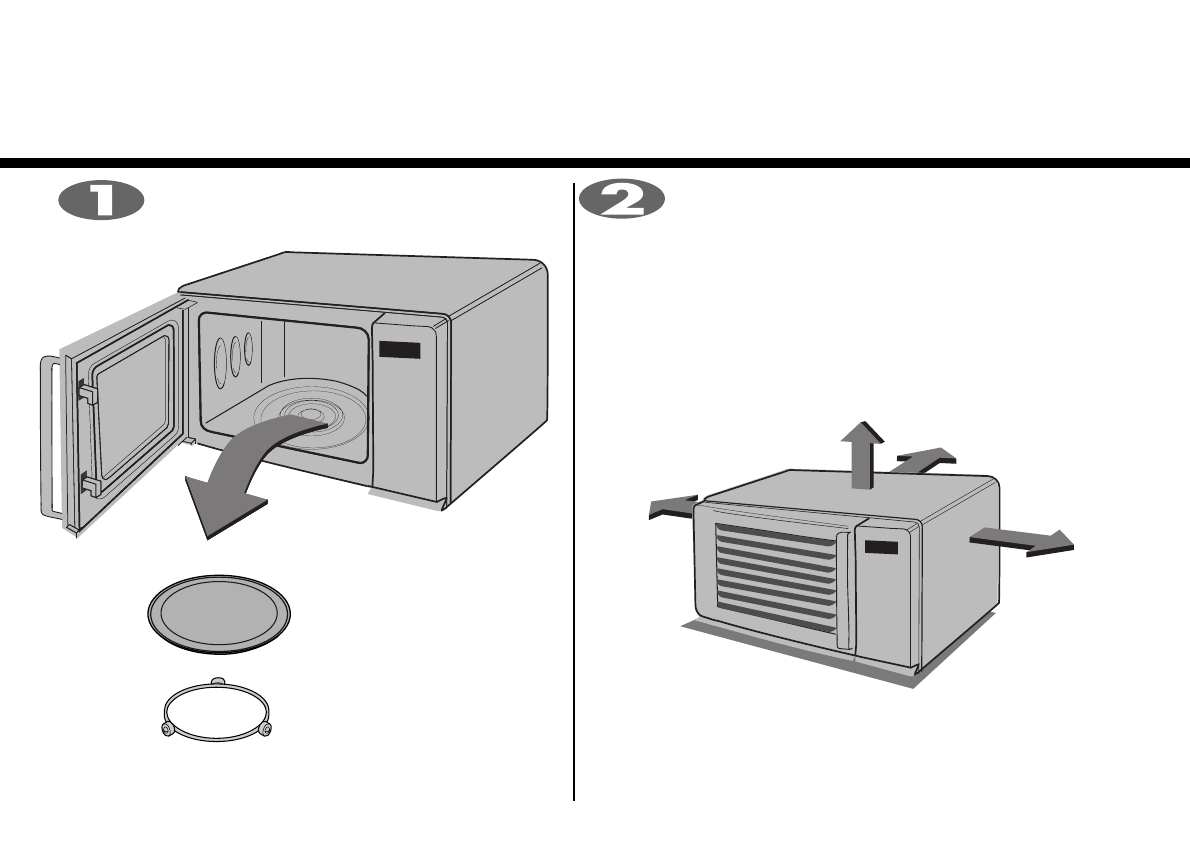 1

2