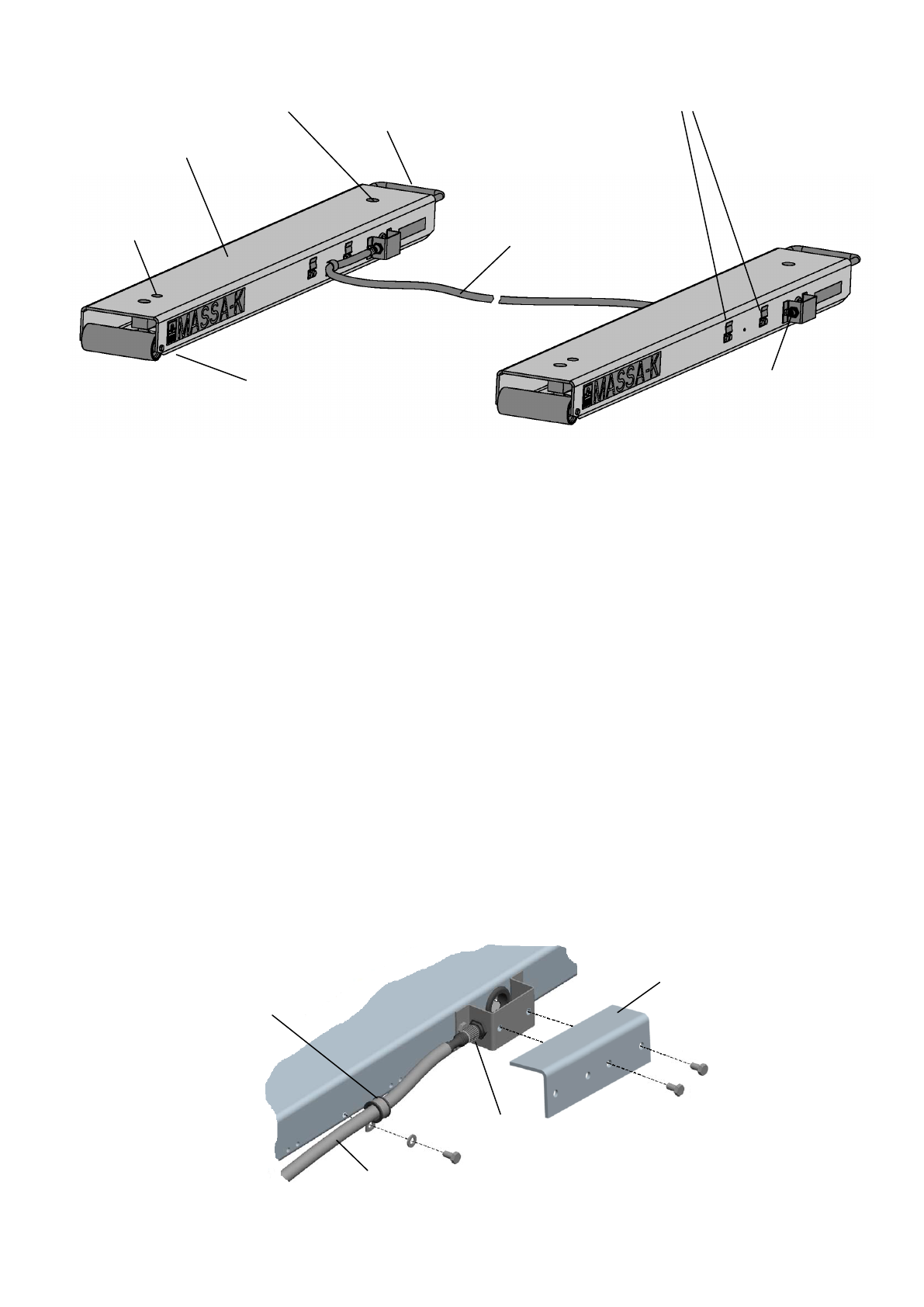 MASSA-K

MASSA-K