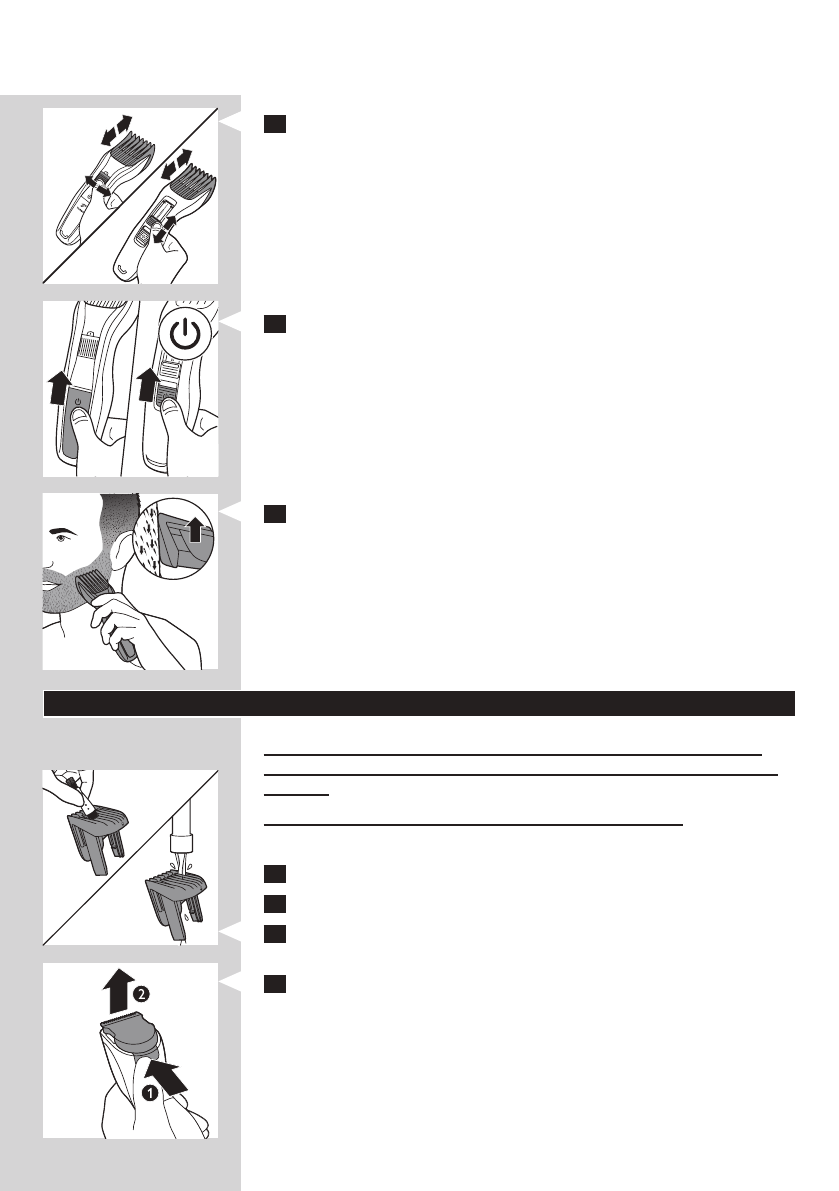 2

1