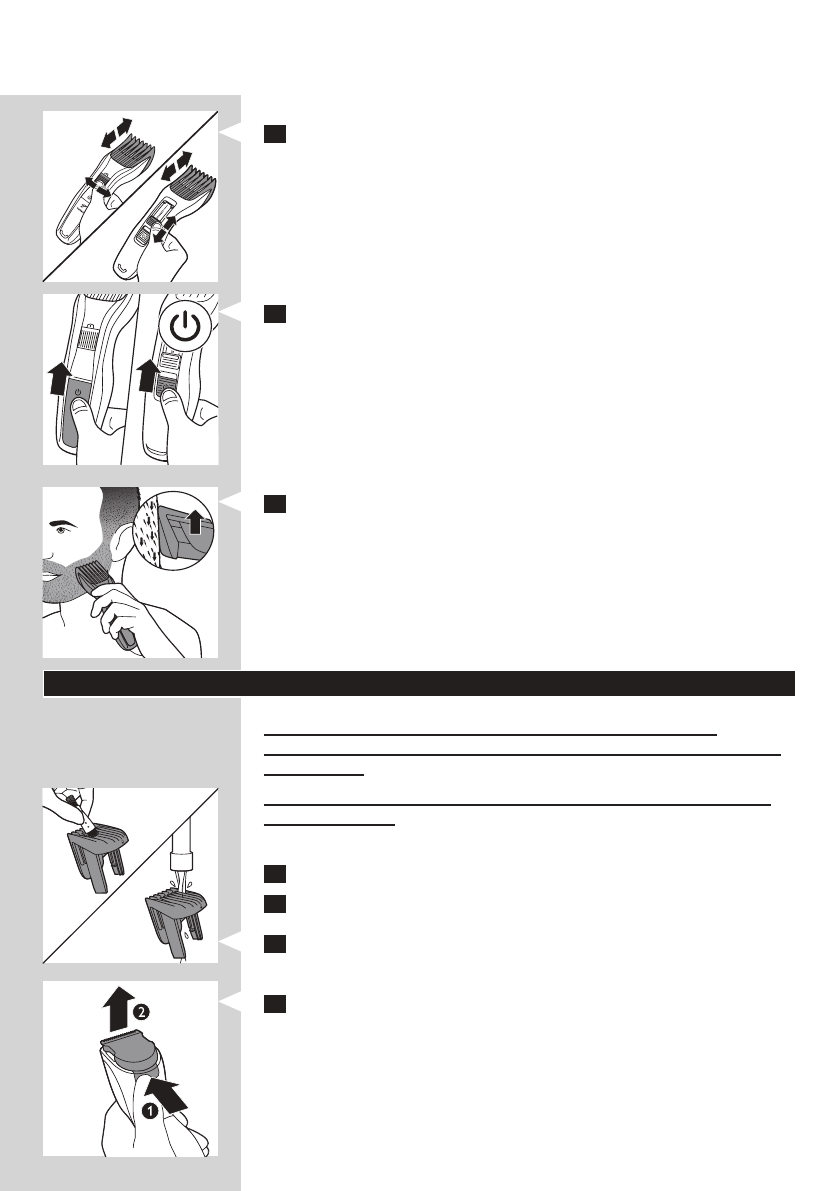 2

1