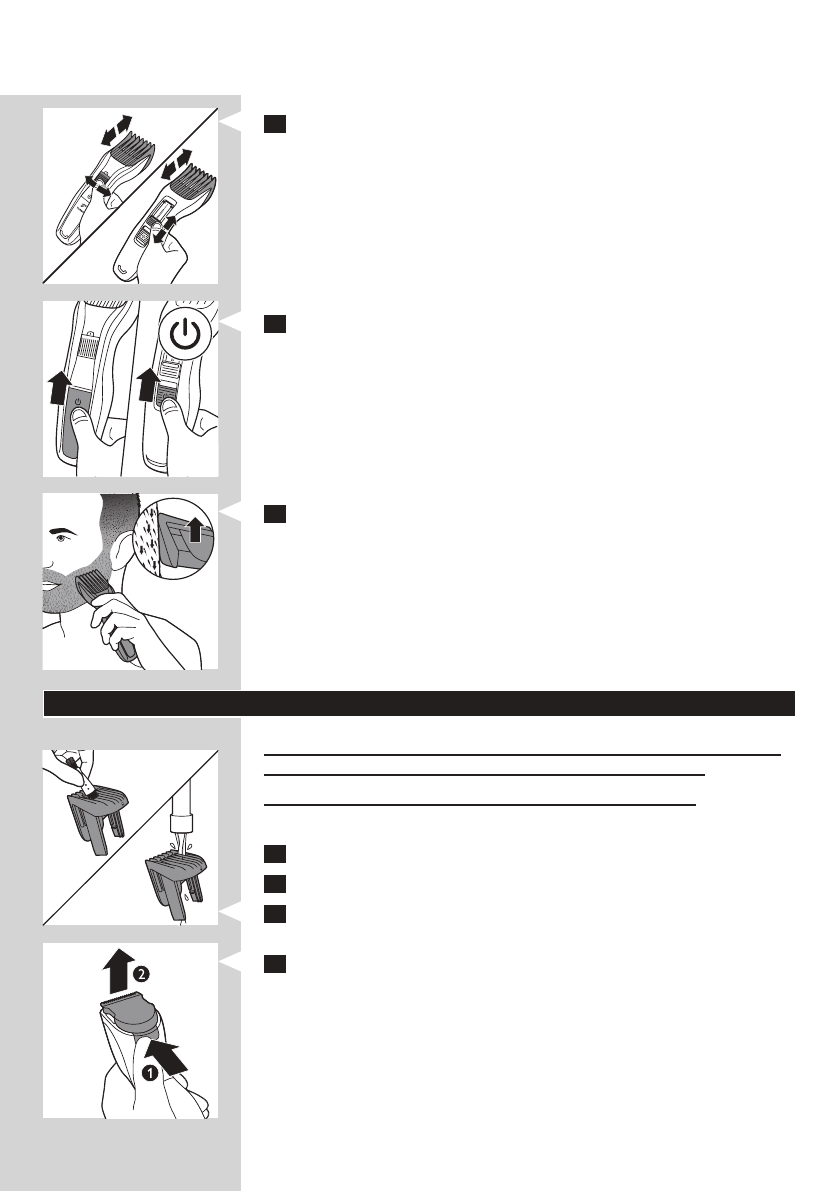 2

1