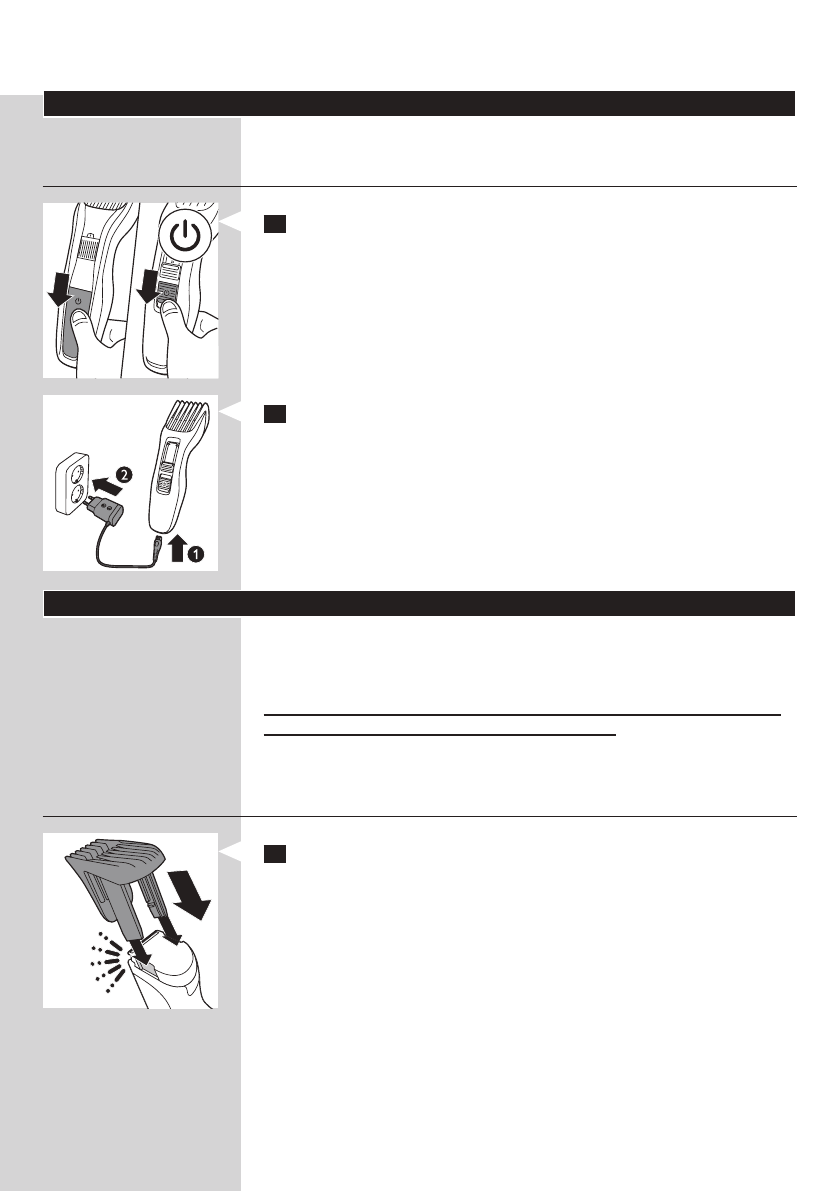 2

1