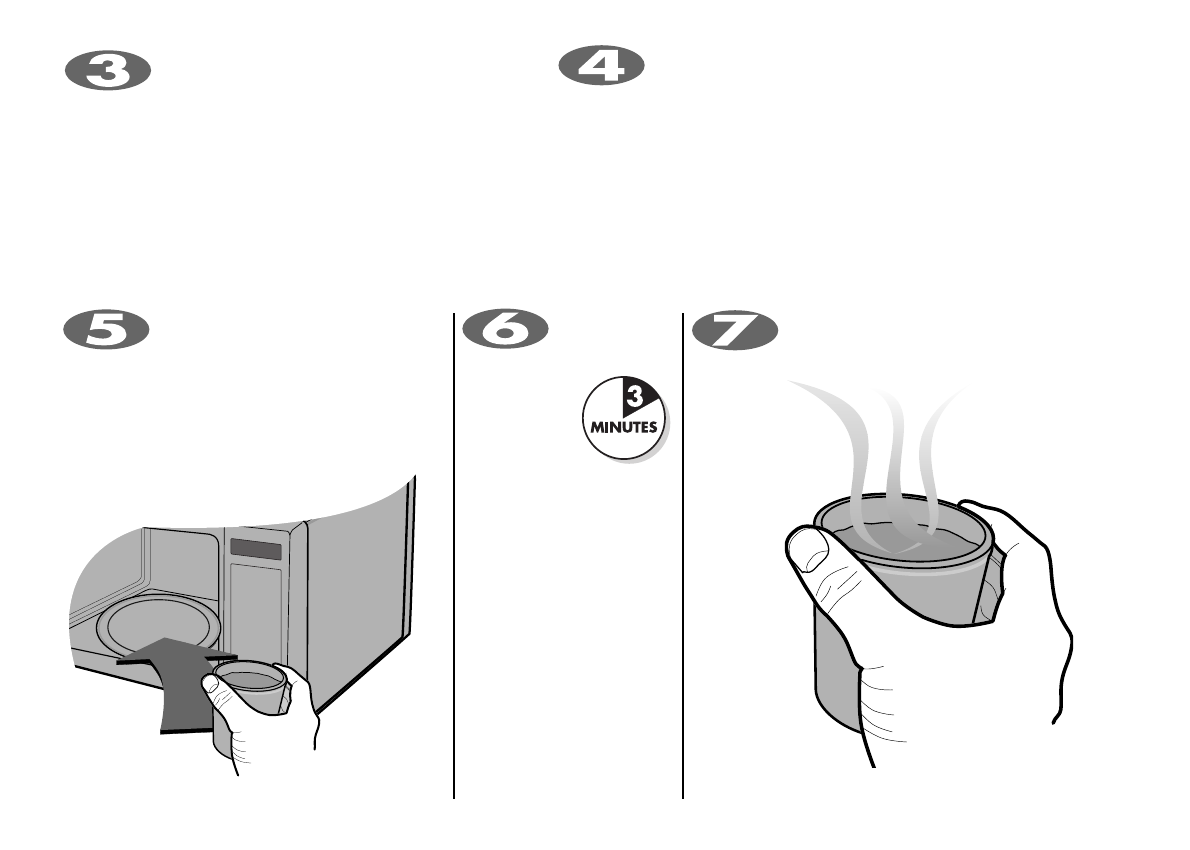 3

4

5

6

3
MINUTES

7