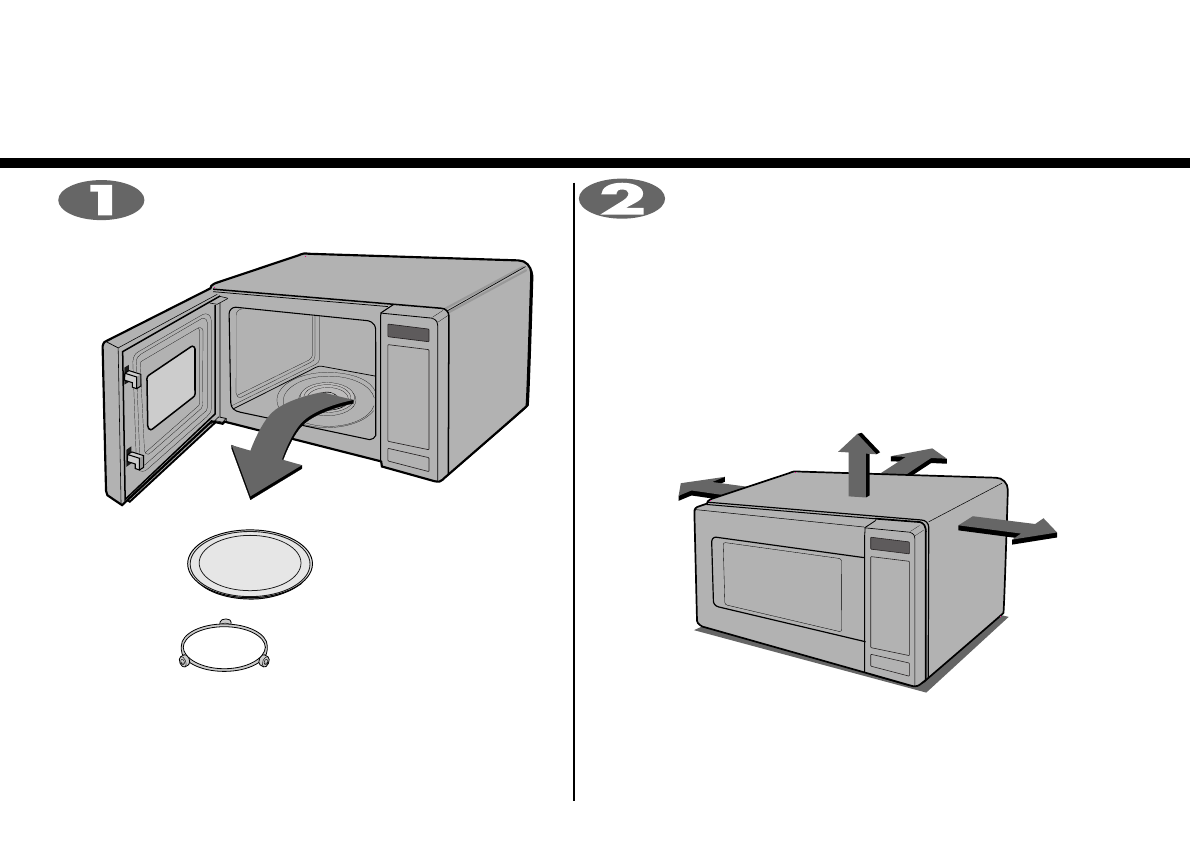 1

2