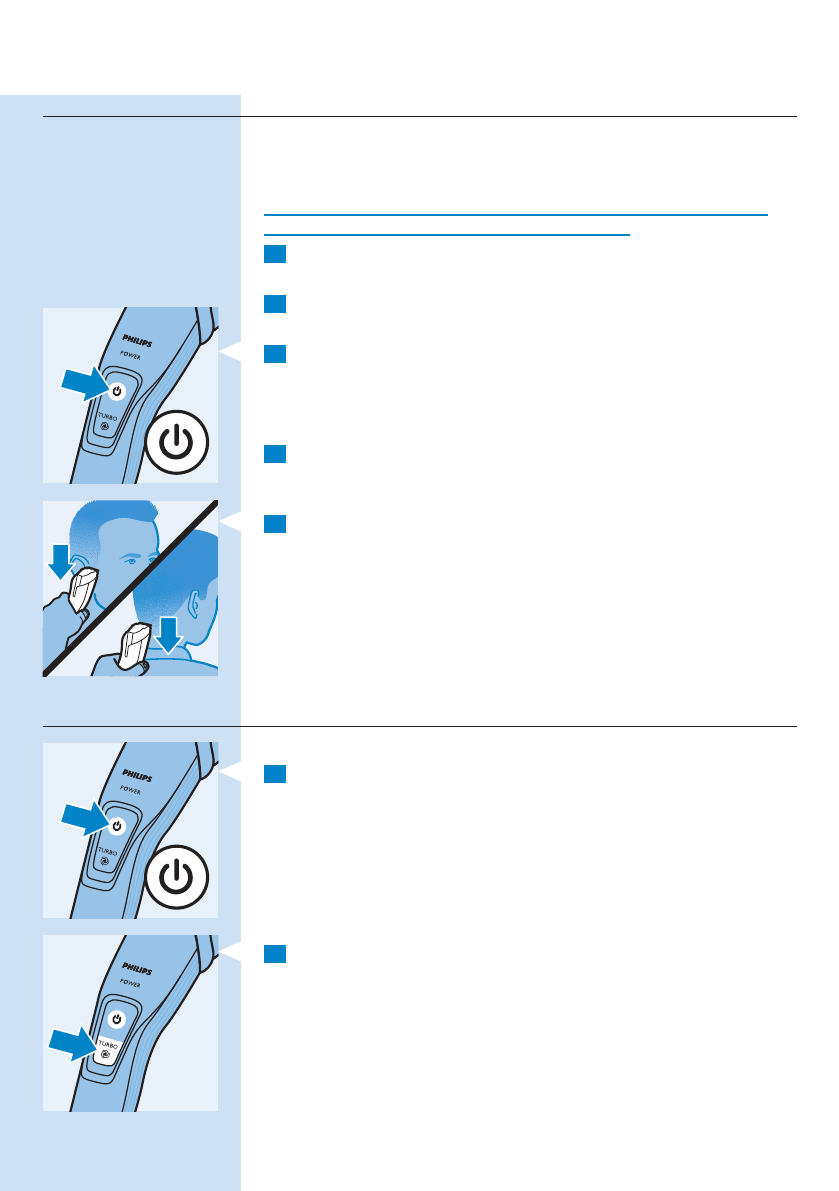 PHILIPS
POWER
TURBO

PHILIPS
POWER
TURBO

PHILIPS
POWER
TURBO