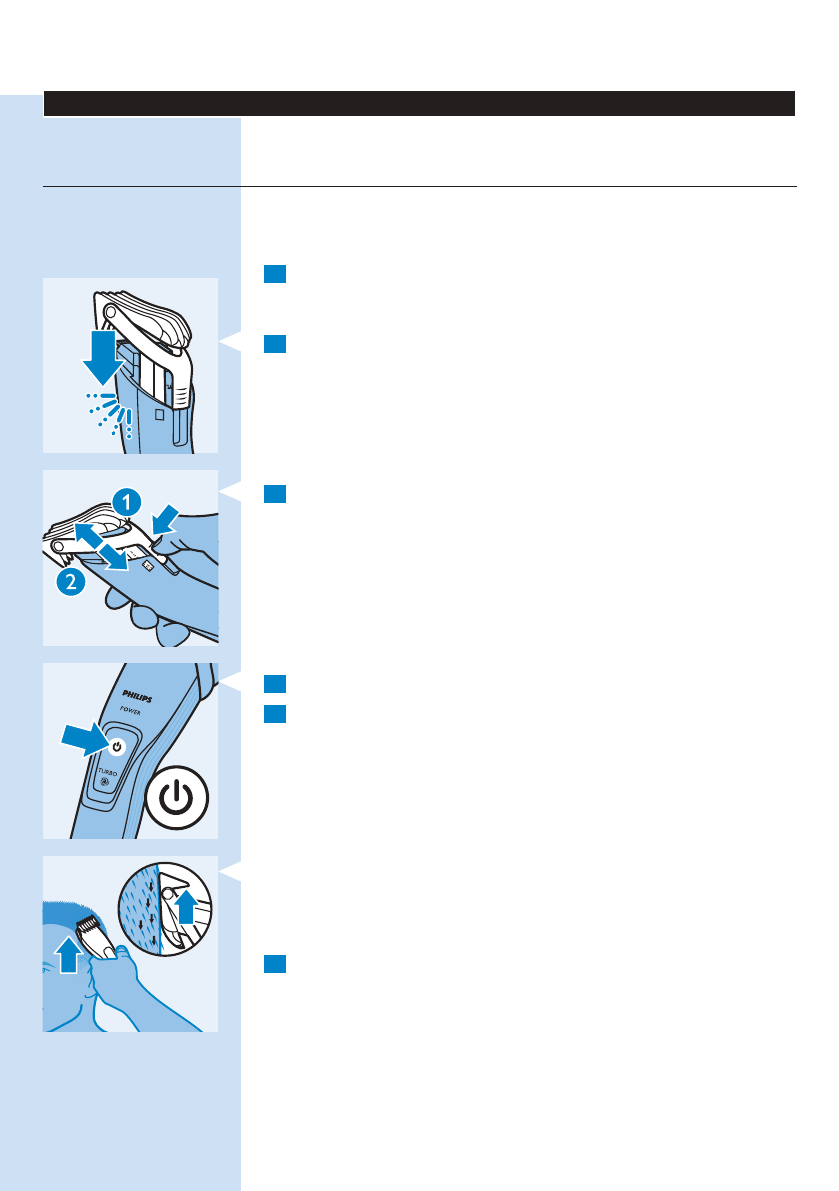 1

2

PHILIPS
POWER
TURBO