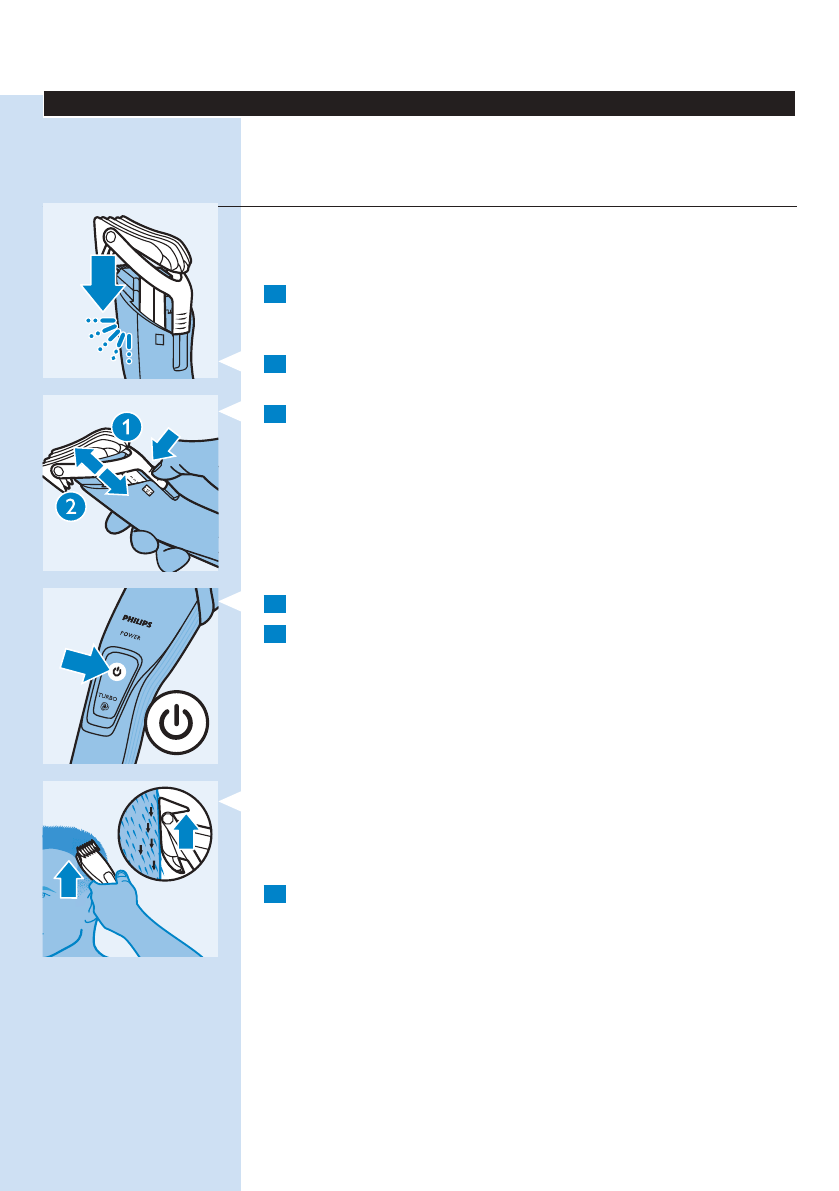 1

2

PHILIPS
POWER
TURBO