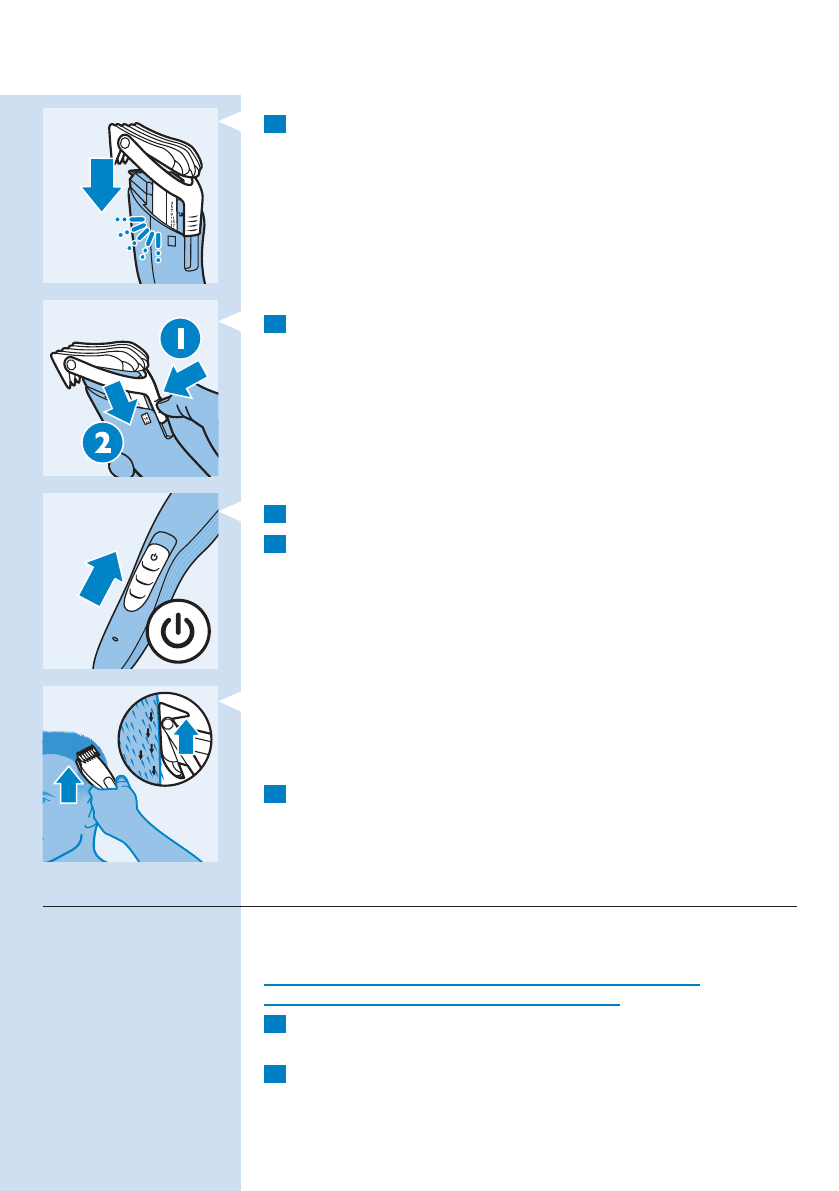 1

2