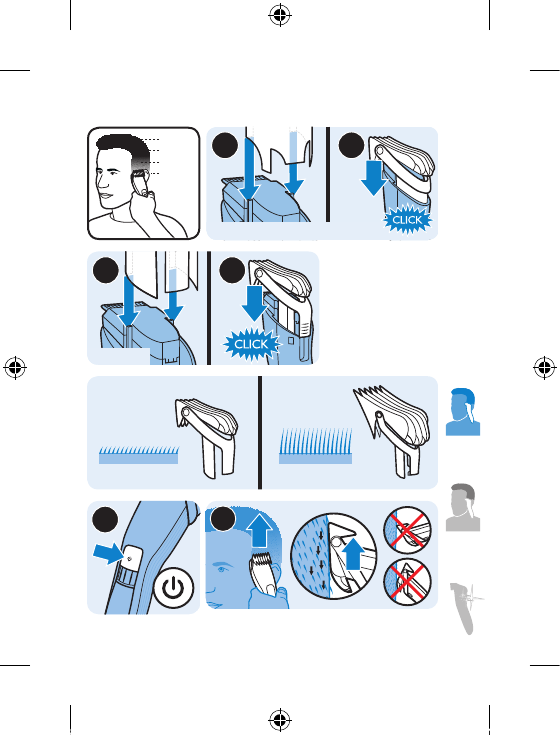 CLICK

CLICK