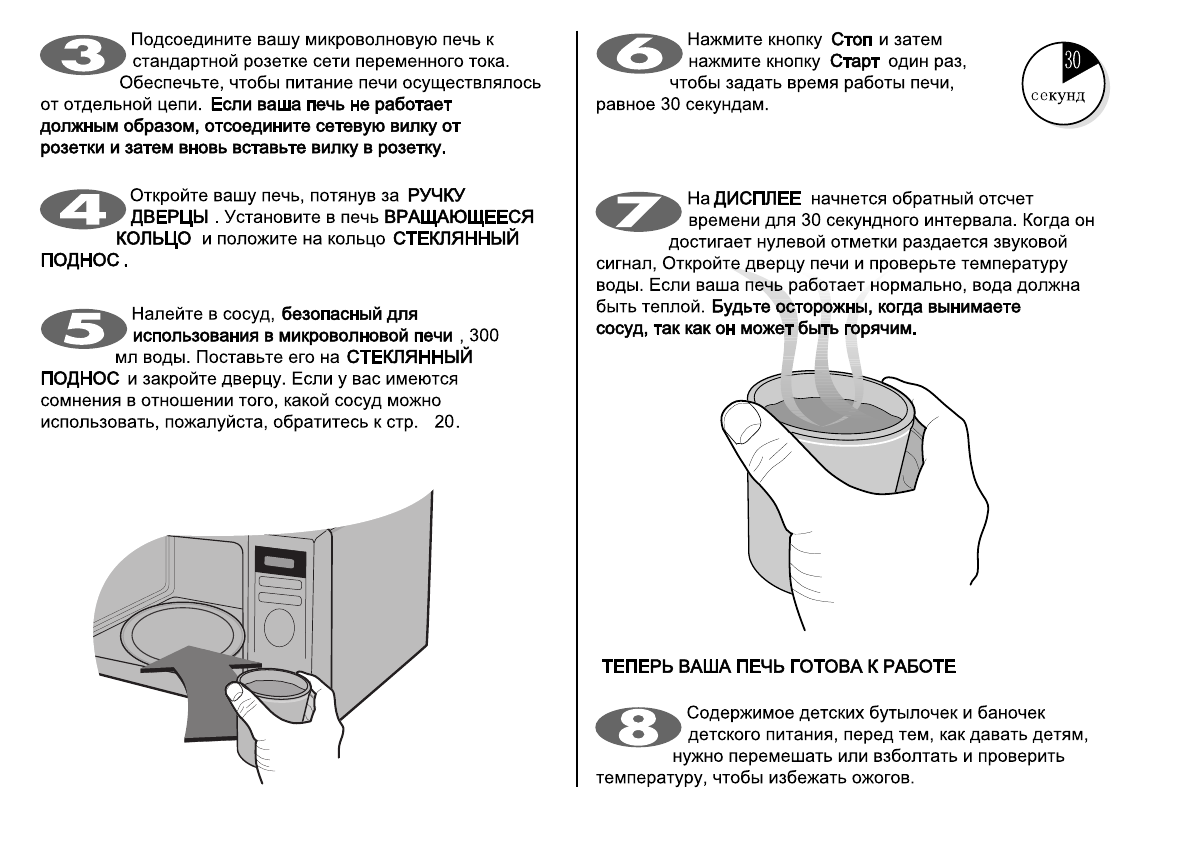 3 Подсоедините вашу микроволновую печь к стандартной розетке сети переменного тока. Обеспечьте, чтобы питание печи осуществлялось от отдельной цепи. Если ваша печь не работает должным образом, отсоедините сетевую вилку от розетки и затем вновь вставьте вилку в розетку.

4 Откройте вашу печь, потянув за РУЧКУ ДВЕРЦЫ . Установите в печь ВРАЩАЮЩЕЕСЯ КОЛЬЦО и положите на кольцо СТЕКЛЯННЫЙ ПОДНОС .

5 Налейте в сосуд, безопасный для использования в микроволновой печи , 300 мл воды. Поставьте его на СТЕКЛЯННЫЙ ПОДНОС и закройте дверцу. Если у вас имеются сомнения в отношении того, какой сосуд можно использовать, пожалуйста, обратитесь к стр. 20.

6 Нажмите кнопку Стоп и затем нажмите кнопку Старт один раз, чтобы задать время работы печи, равное 30 секундам.

30 секунд

7 На ДИСПЛЕЕ начнется обратный отсчет времени для 30 секундного интервала. Когда он достигает нулевой отметки раздается звуковой сигнал, Откройте дверцу печи и проверьте температуру воды. Если ваша печь работает нормально, вода должна быть теплой. Будьте осторожны, когда вынимаете сосуд, так как он может быть горячим.

ТЕПЕРЬ ВАША ПЕЧЬ ГОТОВА К РАБОТЕ

8 Содержимое детских бутылочек и баночек детского питания, перед тем, как давать детям, нужно перемешать или взболтать и проверить температуру, чтобы избежать ожогов.