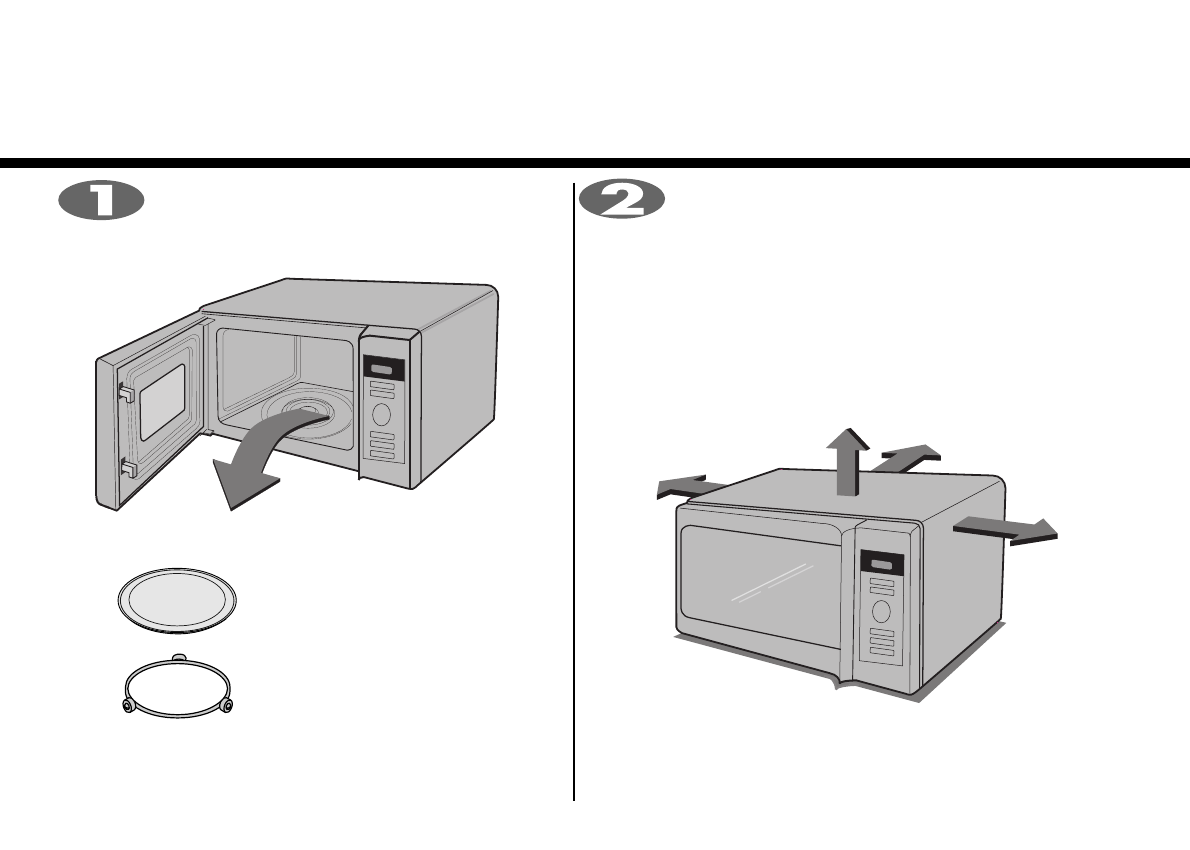 1

2