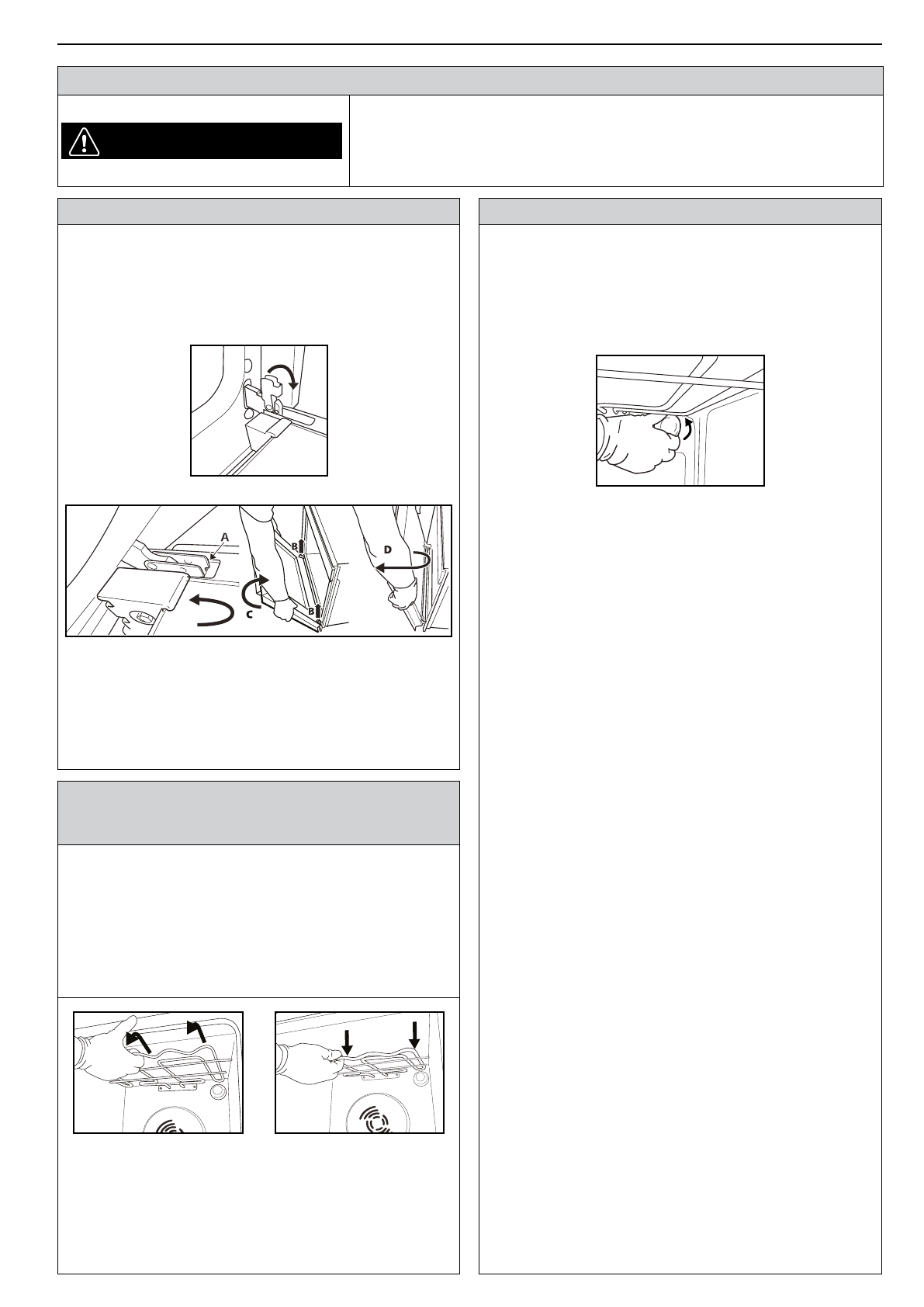 A

B

B

C

D