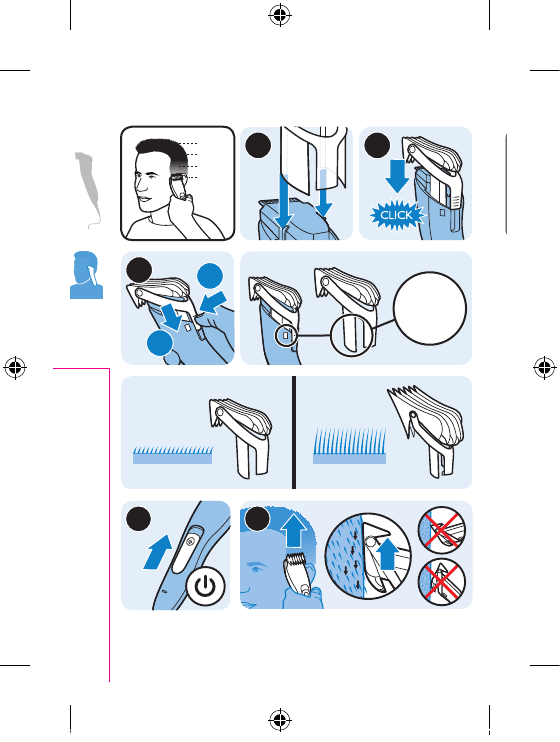 CLICK