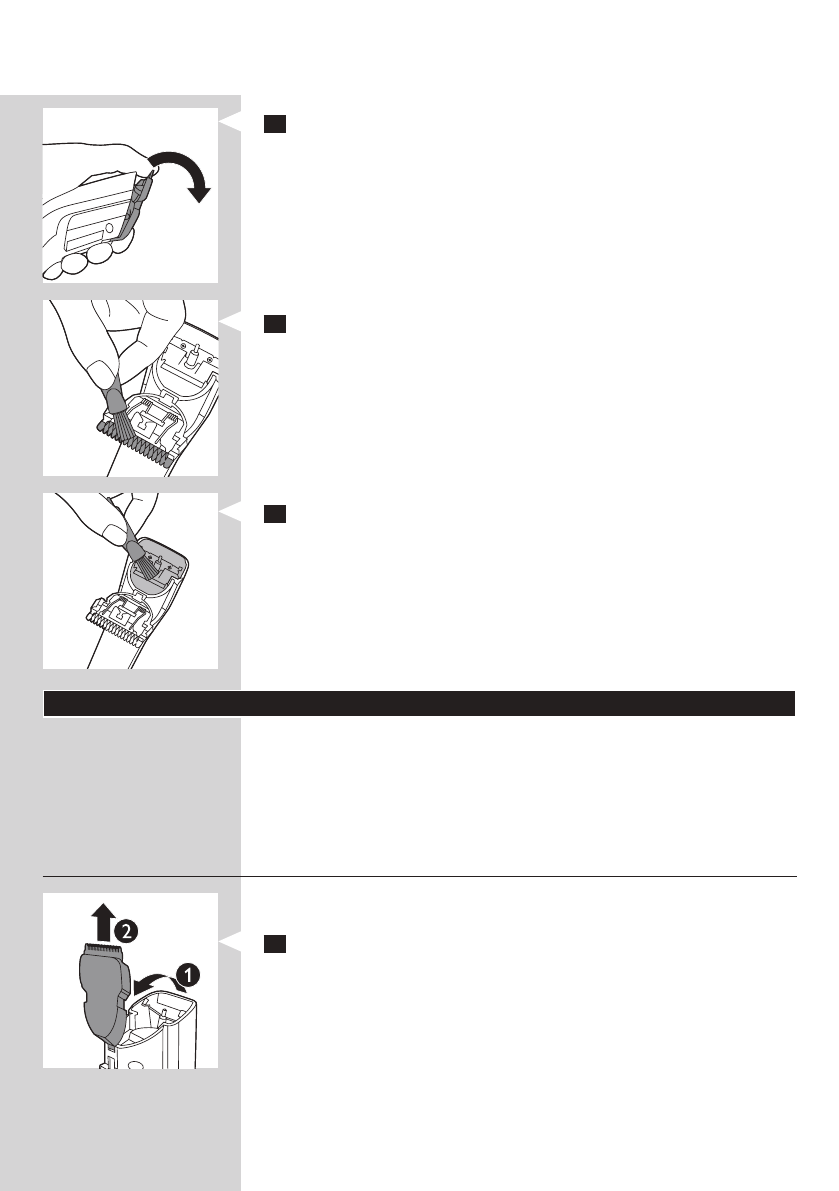 2

1