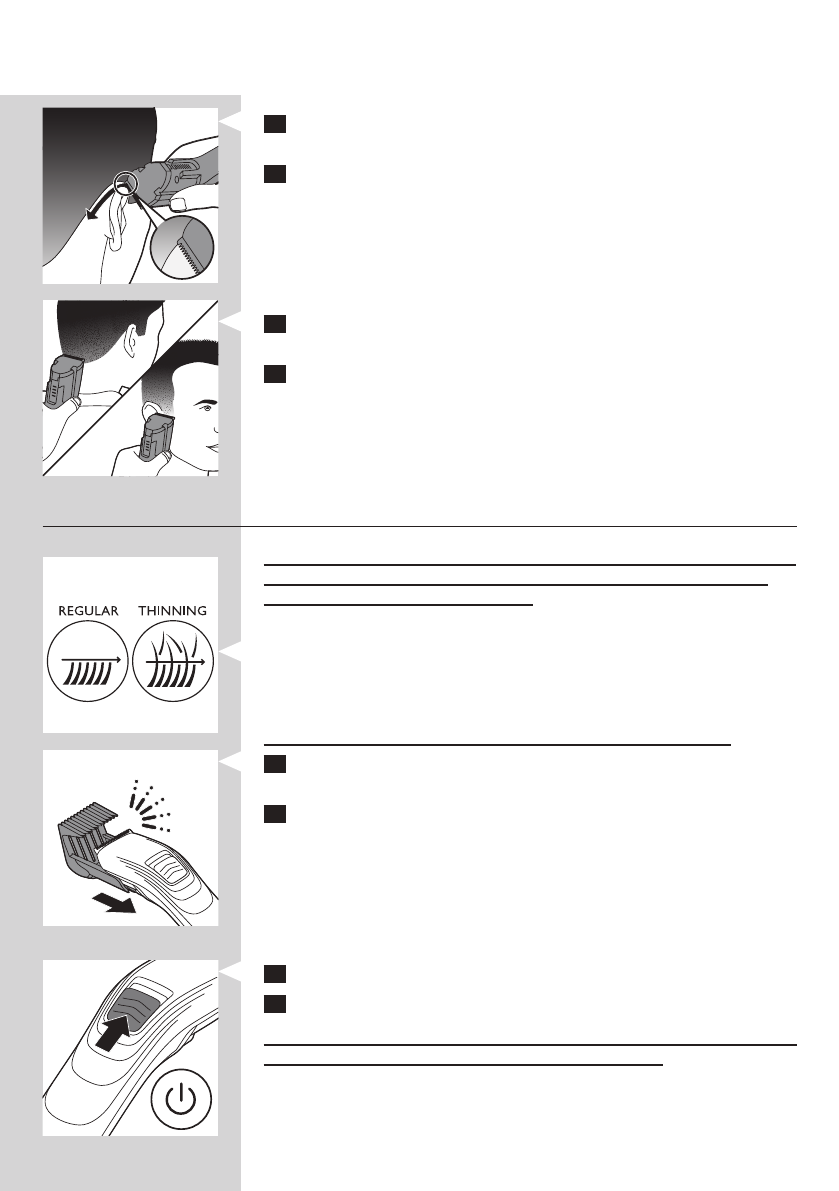 REGULAR THINNING