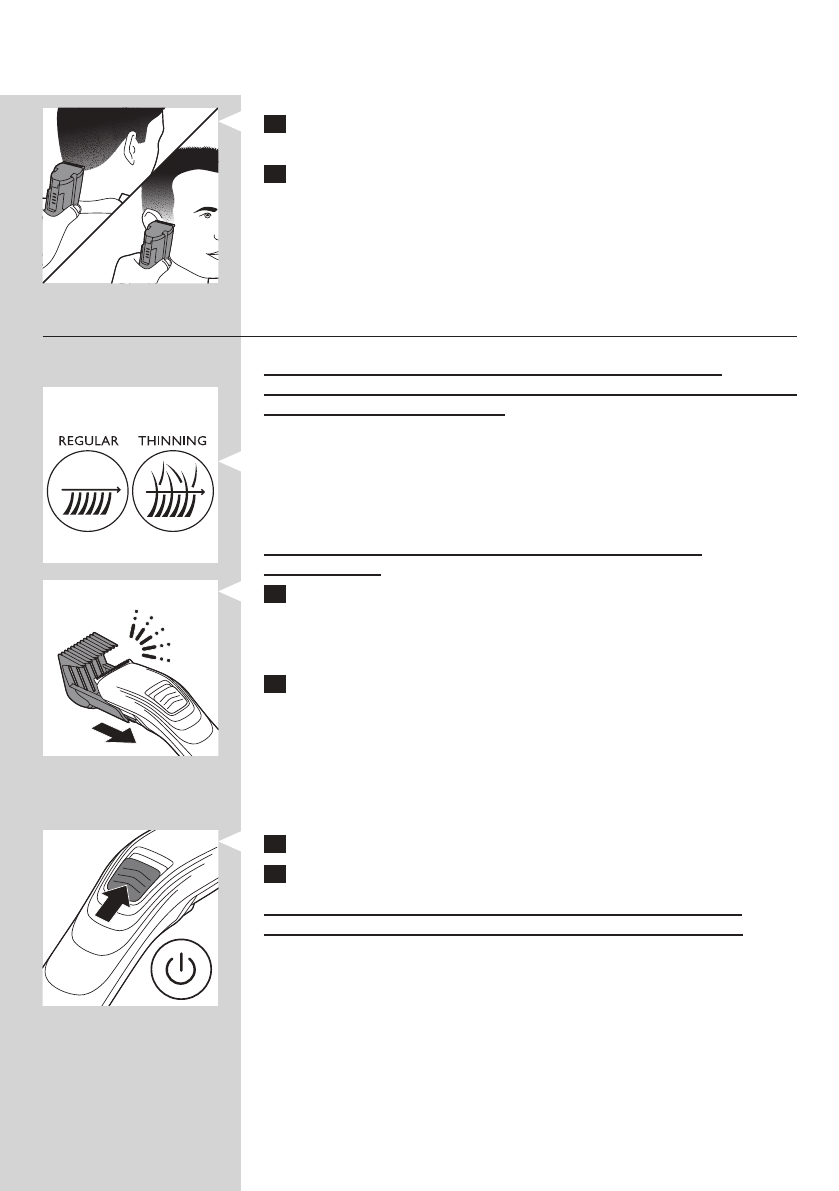 REGULAR THINNING