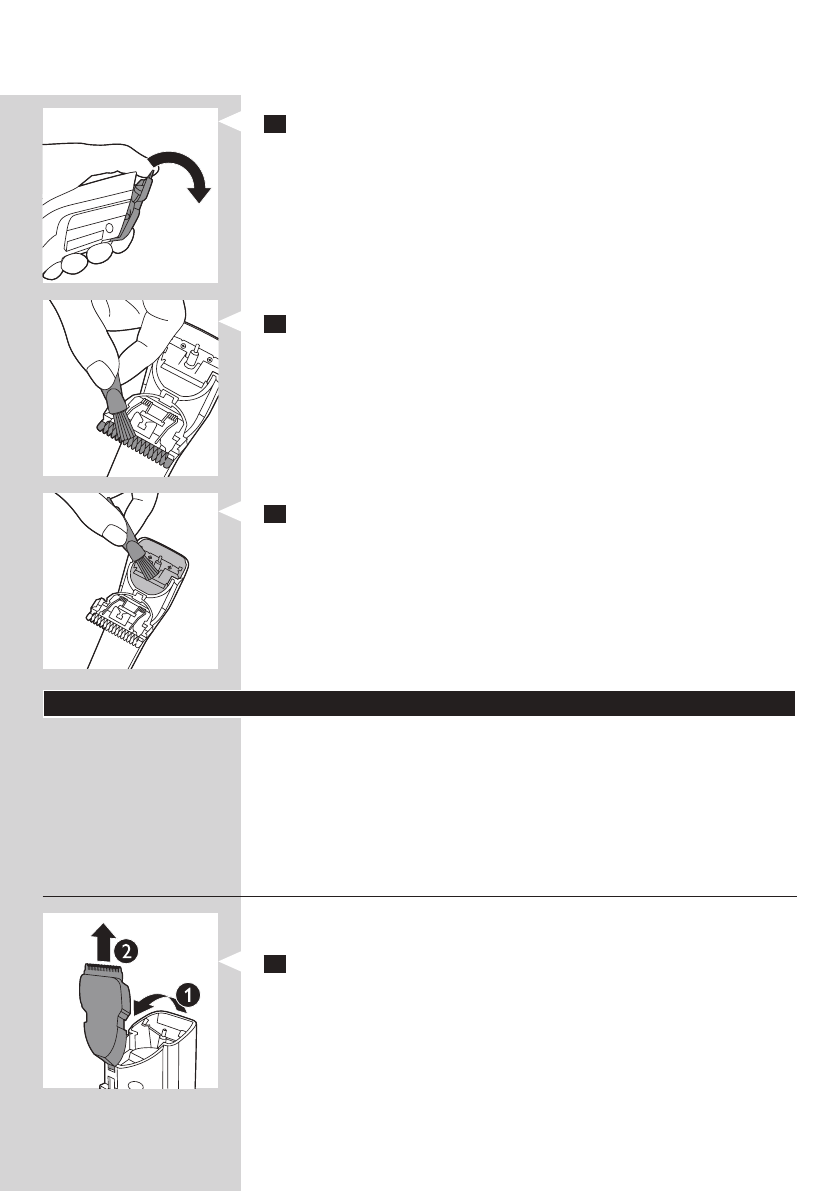 2

1