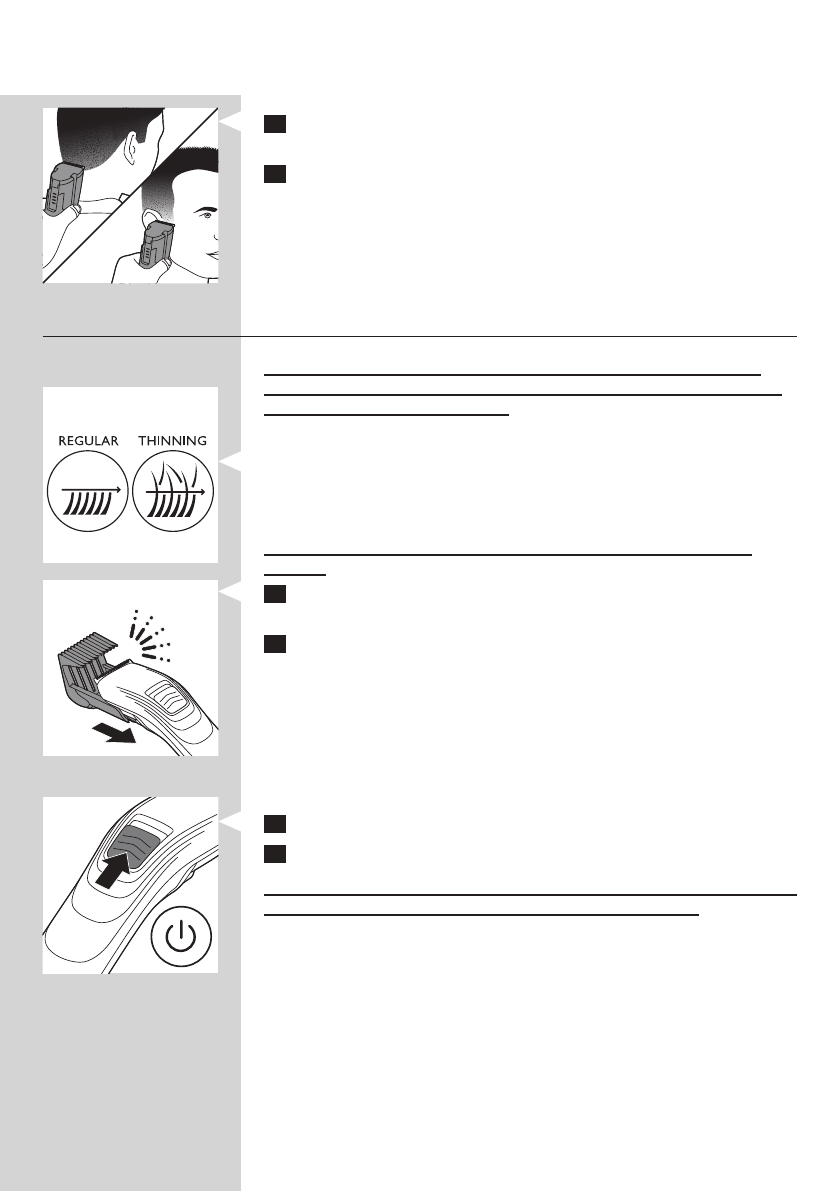 REGULAR THINNING