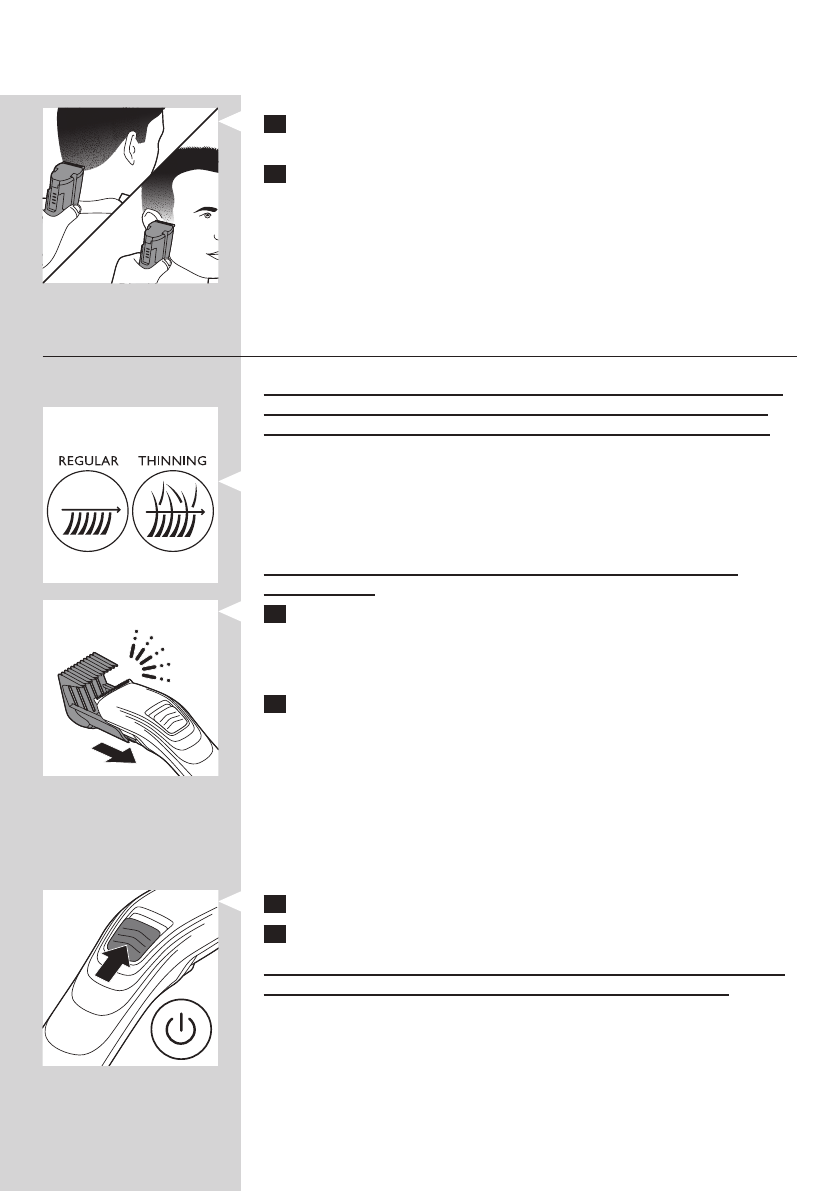 REGULAR THINNING