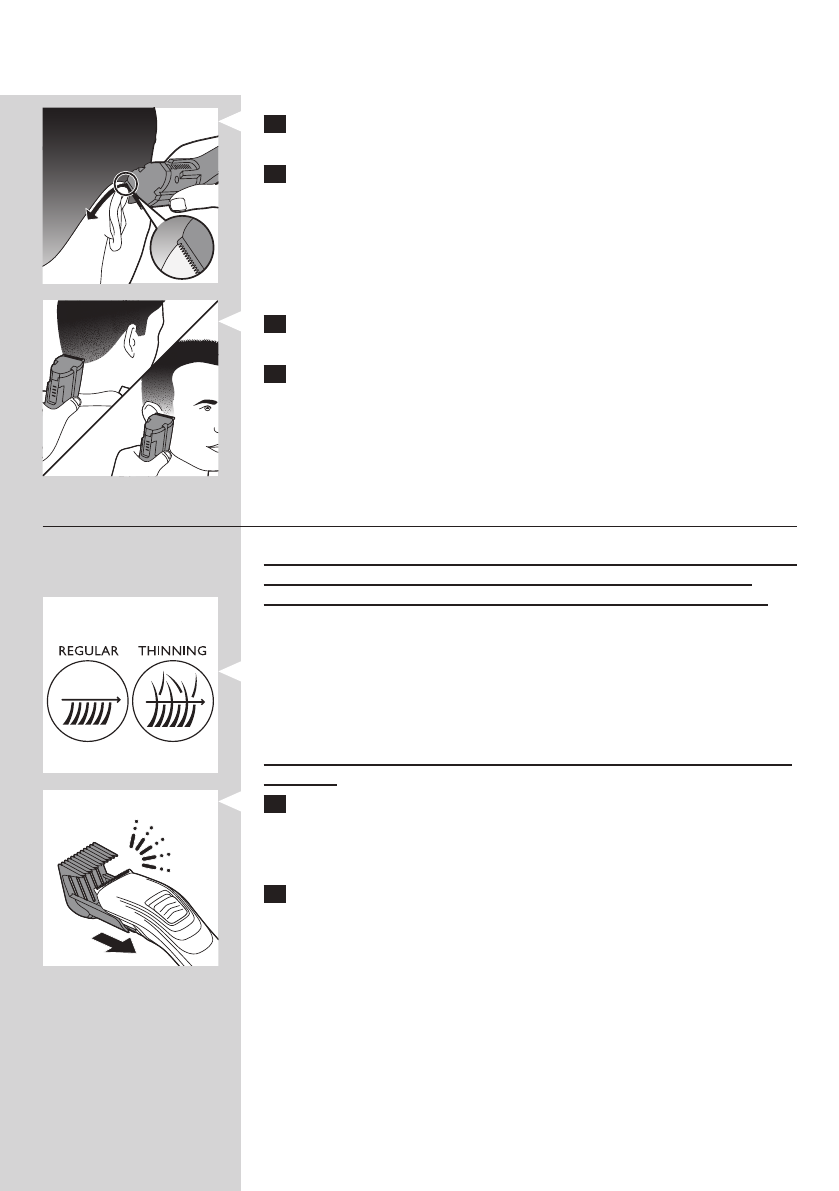 REGULAR THINNING