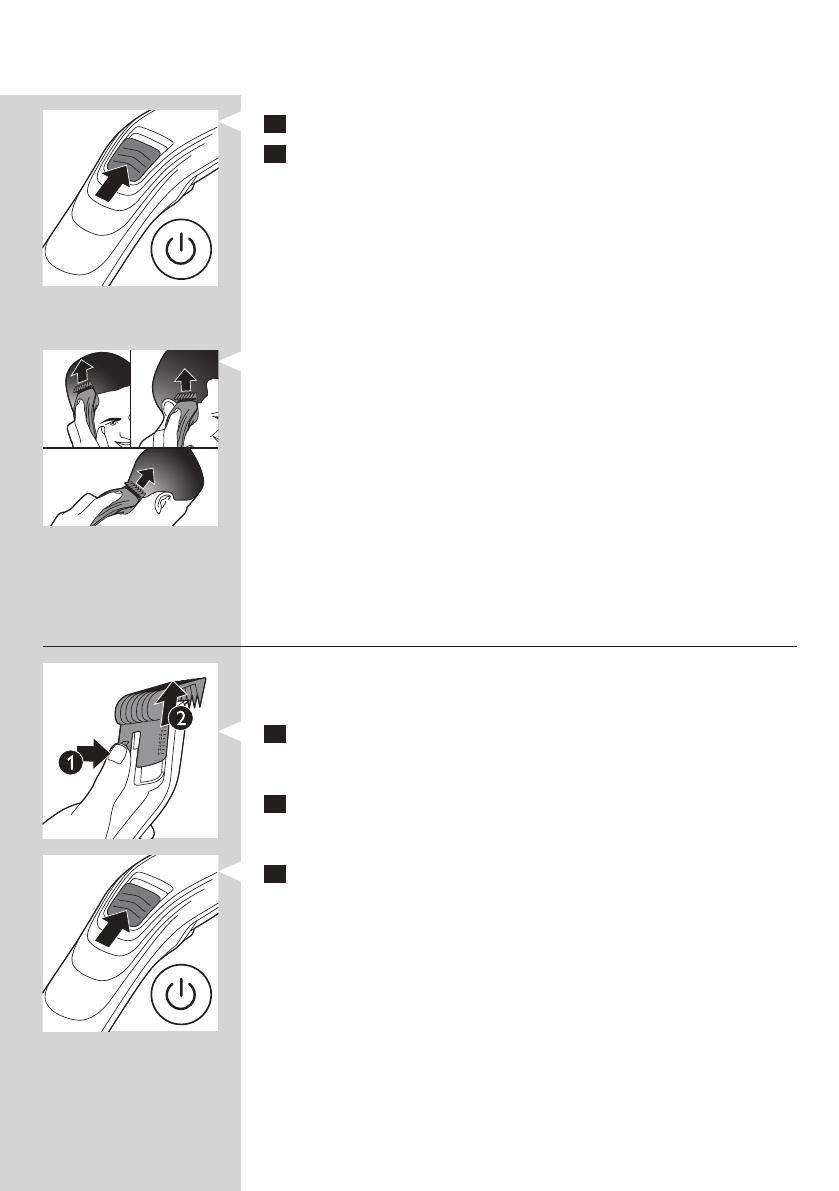 1

2