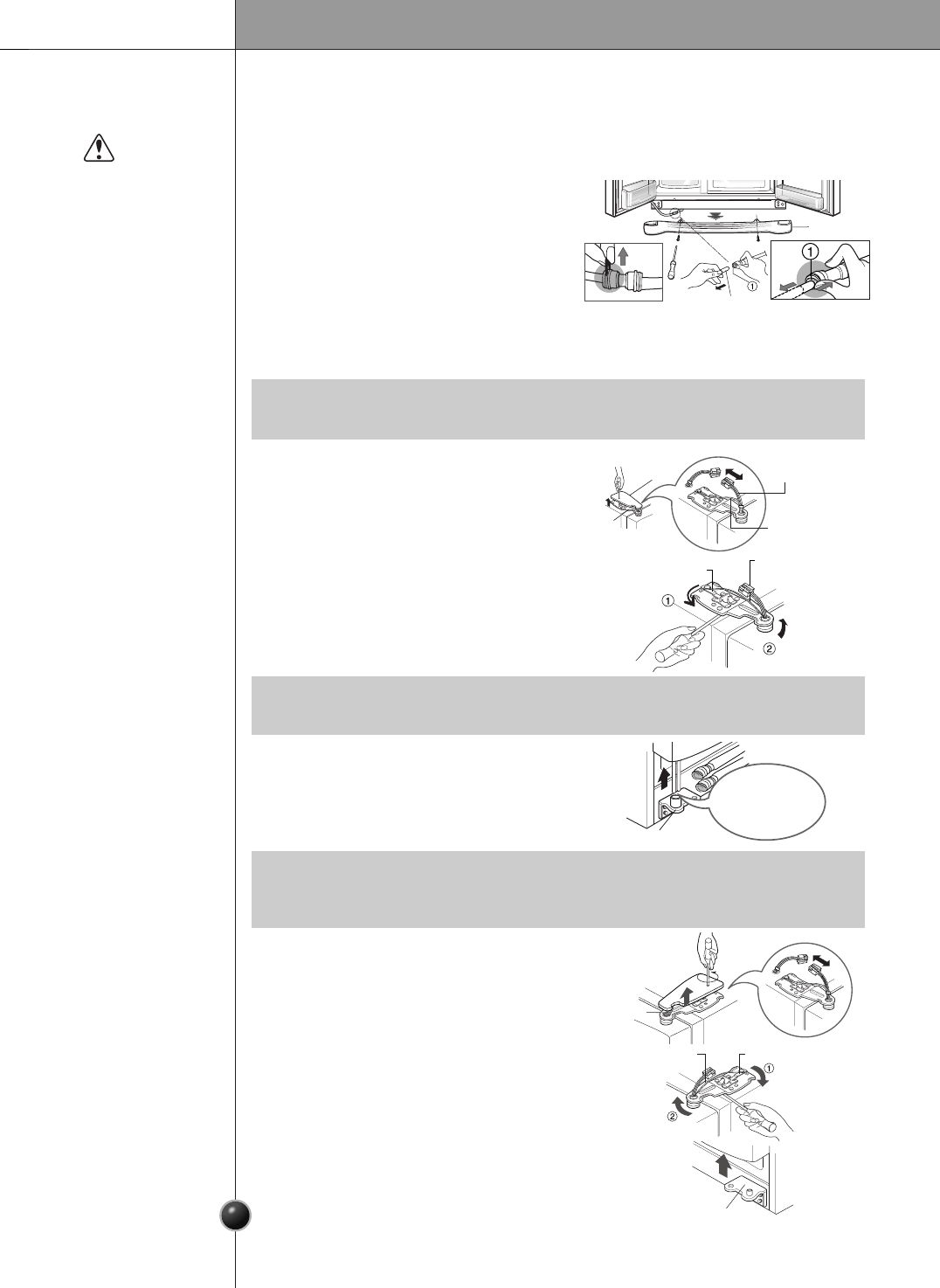 ①

①

①

②

①

②