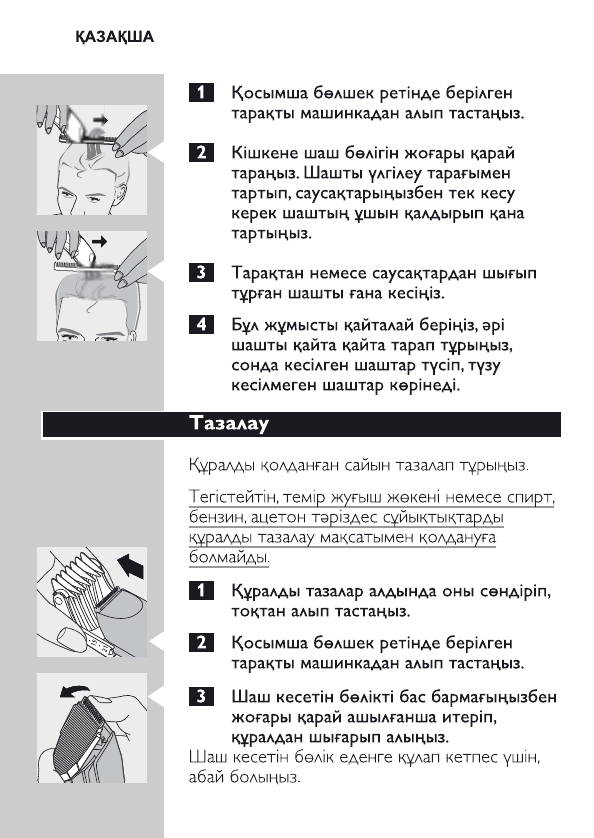 ҚАЗАҚША

1 Қосымша бөлшек ретінде берілген тарақты машинкадан алып тастаңыз.

2 Кішкене шаш бөлігін жоғары қарай тараңыз. Шашты үлгілеу тарағымен тартып, саусақтарыңызбен тек кесу керек шаштың ұшын қалдырып қана тартыңыз.

3 Тарақтан немесе саусақтардан шығып тұрған шашты ғана кесіңіз.

4 Бұл жұмысты қайталай беріңіз, әрі шашты қайта қайта тарап тұрыңыз, сонда кесілген шаштар түсіп, түзу кесілмеген шаштар көрінеді.

Тазалау

Құралды қолданған сайын тазалап тұрыңыз.

Тегістейтін, темір жуғыш жөкені немесе спирт, бензин, ацетон тәріздес сұйықтықтарды құралды тазалау мақсатымен қолдануға болмайды.

1 Құралды тазалар алдында оны сөндіріп, тоқтан алып тастаңыз.

2 Қосымша бөлшек ретінде берілген тарақты машинкадан алып тастаңыз.

3 Шаш кесетін бөлікті бас бармағыңызбен жоғары қарай ашылғанша итеріп, құралдан шығарып алыңыз.

Шаш кесетін бөлік еденге құлап кетпес үшін, абай болыңыз.