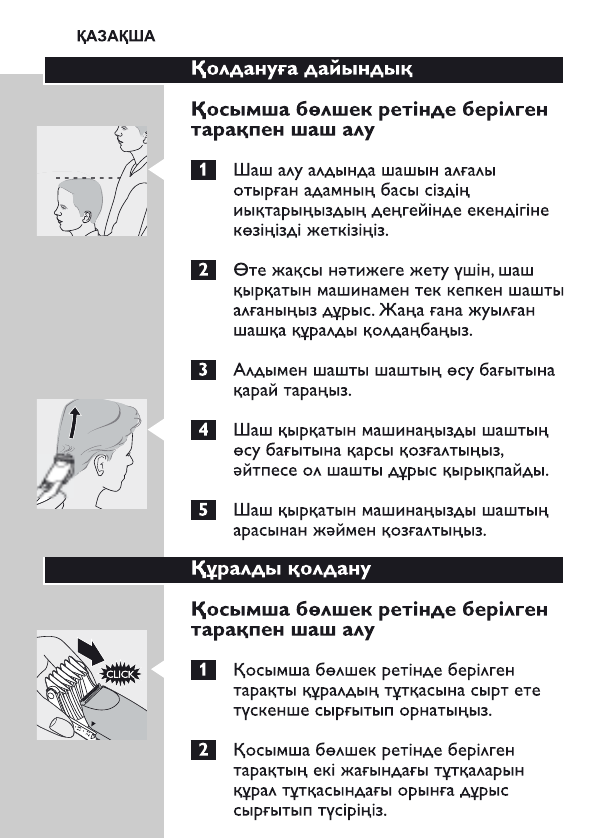 ҚАЗАҚША

Қолдануға дайындық

Қосымша бөлшек ретінде берілген тарақпен шаш алу

1 Шаш алу алдында шашын алғалы отырған адамның басы сіздің иықтарыңыздың деңгейінде екендігіне көзіңізді жеткізіңіз.

2 Өте жақсы нәтижеге жету үшін, шаш қырқатын машинамен тек кепкен шашты алғаныңыз дұрыс. Жаңа ғана жуылған шашқа құралды қолданбаңыз.

3 Алдымен шашты шаштың өсу бағытына қарай тараңыз.

4 Шаш қырқатын машинаңызды шаштың өсу бағытына қарсы қозғалтыңыз, әйтпесе ол шашты дұрыс қырықпайды.

5 Шаш қырқатын машинаңызды шаштың арасынан жәймен қозғалтыңыз.

Құралды қолдану

Қосымша бөлшек ретінде берілген тарақпен шаш алу

CLICK

1 Қосымша бөлшек ретінде берілген тарақты құралдың тұтқасына сырт ете түскенше сырғытып орнатыңыз.

2 Қосымша бөлшек ретінде берілген тарақтың екі жағындағы тұтқаларын құрал тұтқасындағы орынға дұрыс сырғытып түсіріңіз.