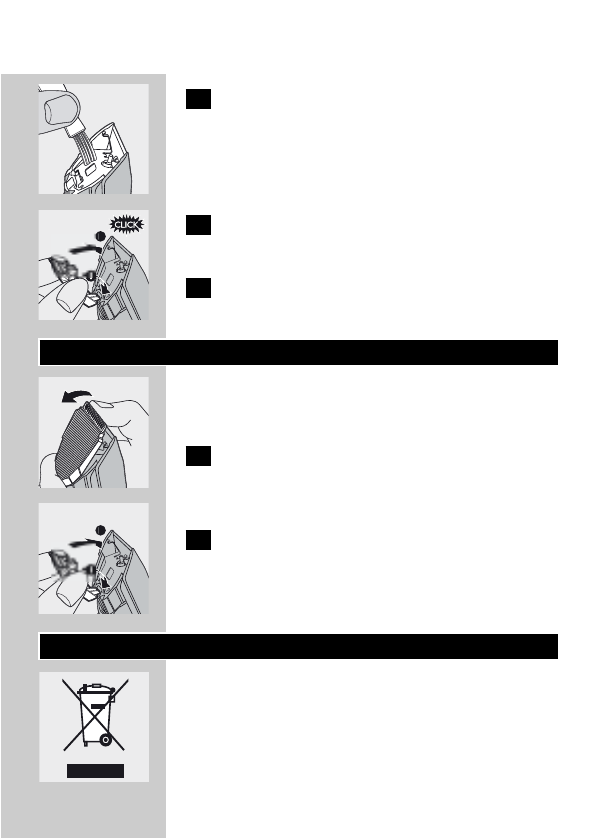 CLICK