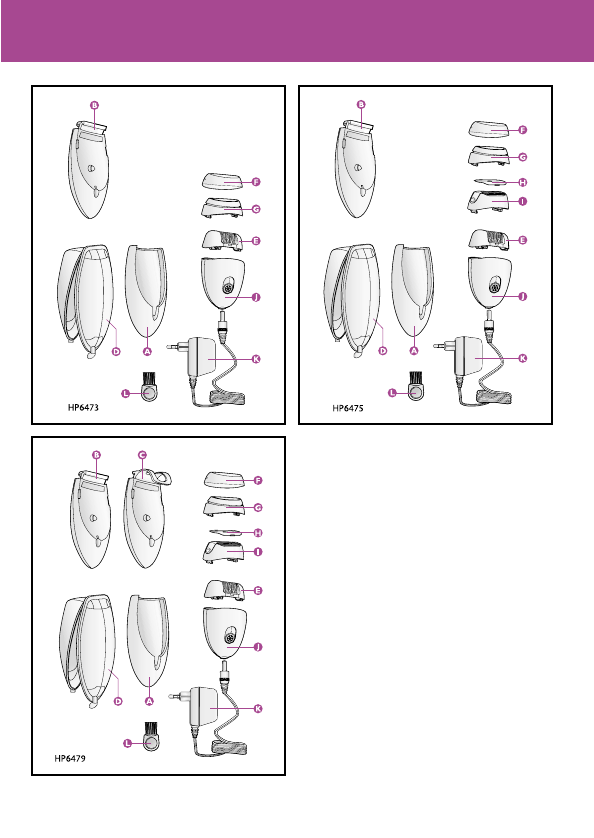 B
F
G
E
J
D
A
K
L
HP6473

B
F
G
H
I
E
J
D
A
K
L
HP6475

B
C
F
G
H
I
E
J
D
A
K
L
HP6479