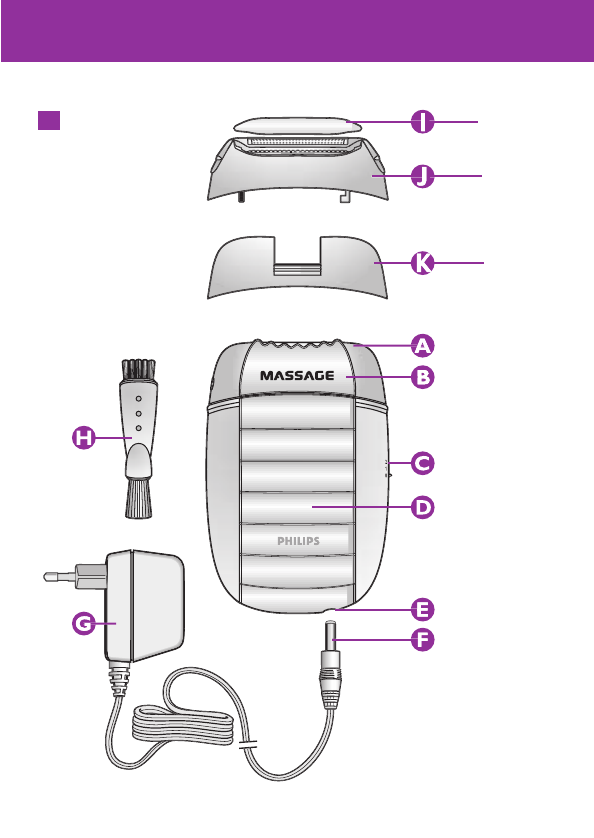 I
J
K
A
MASSAGE
B
H
C
D
PHILIPS
E
G
F