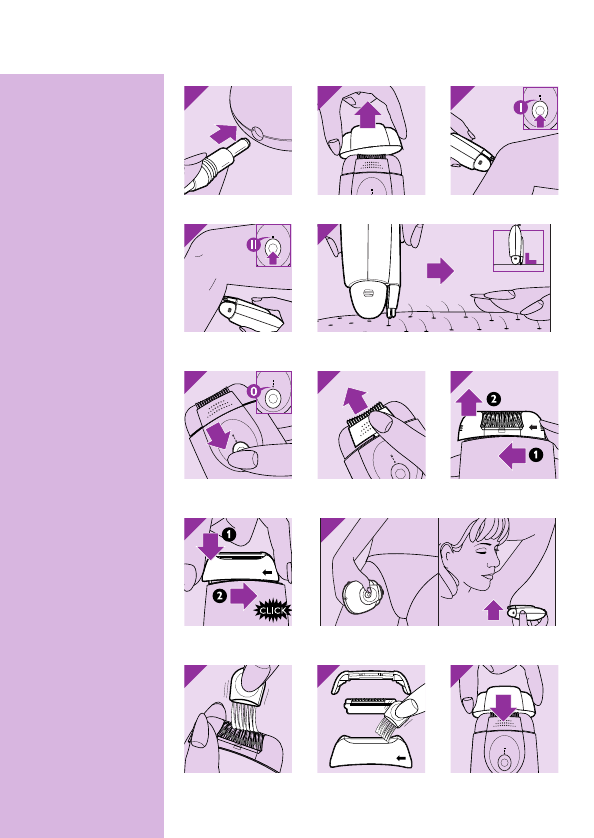 I

II

0

2

1

1

2

CLICK