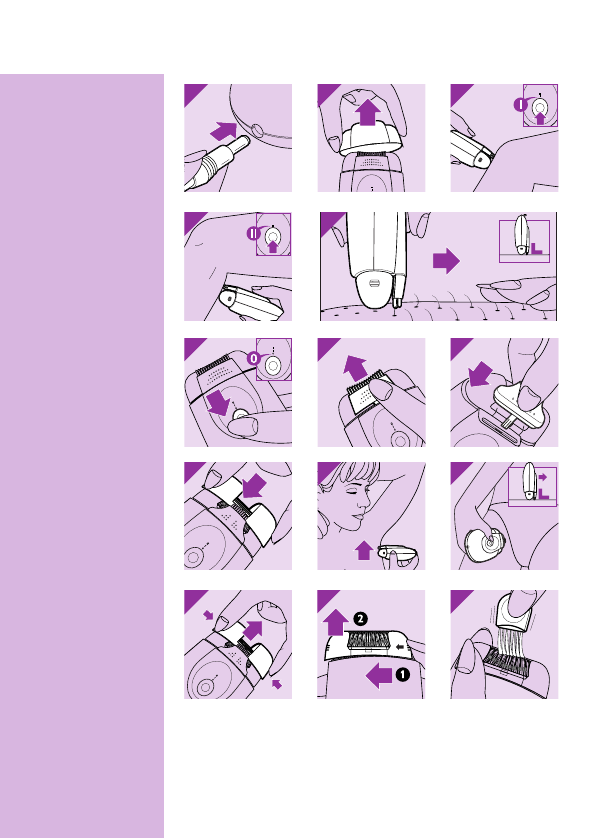 I

II

0

2

1