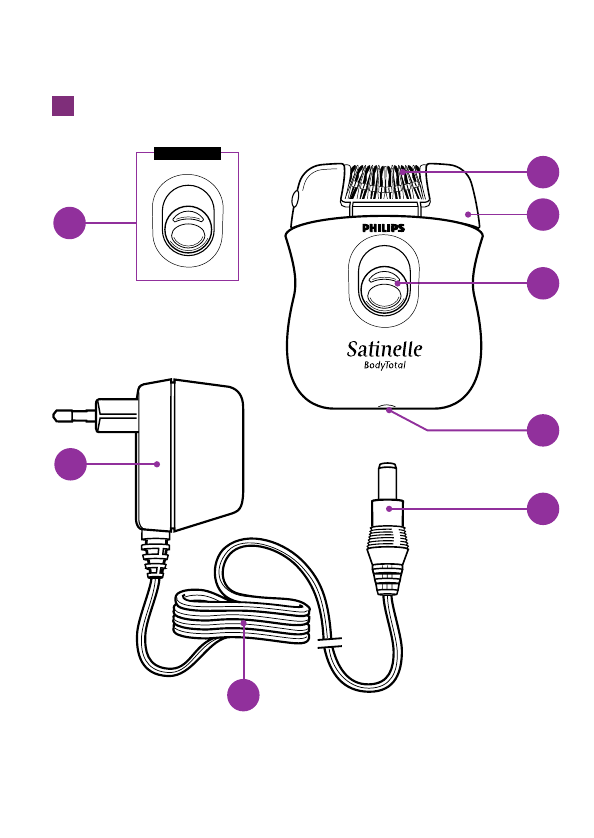 PHILIPS

Satinelle
BodyTotal