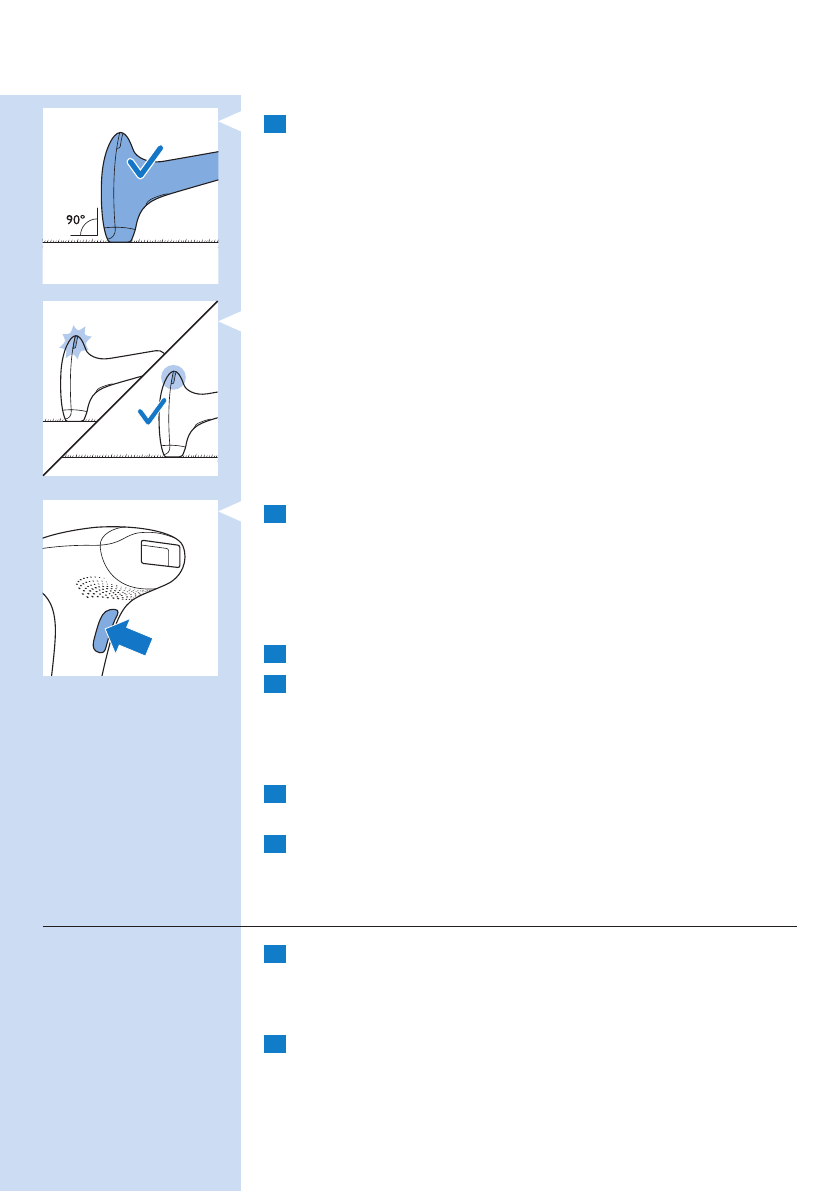 90°