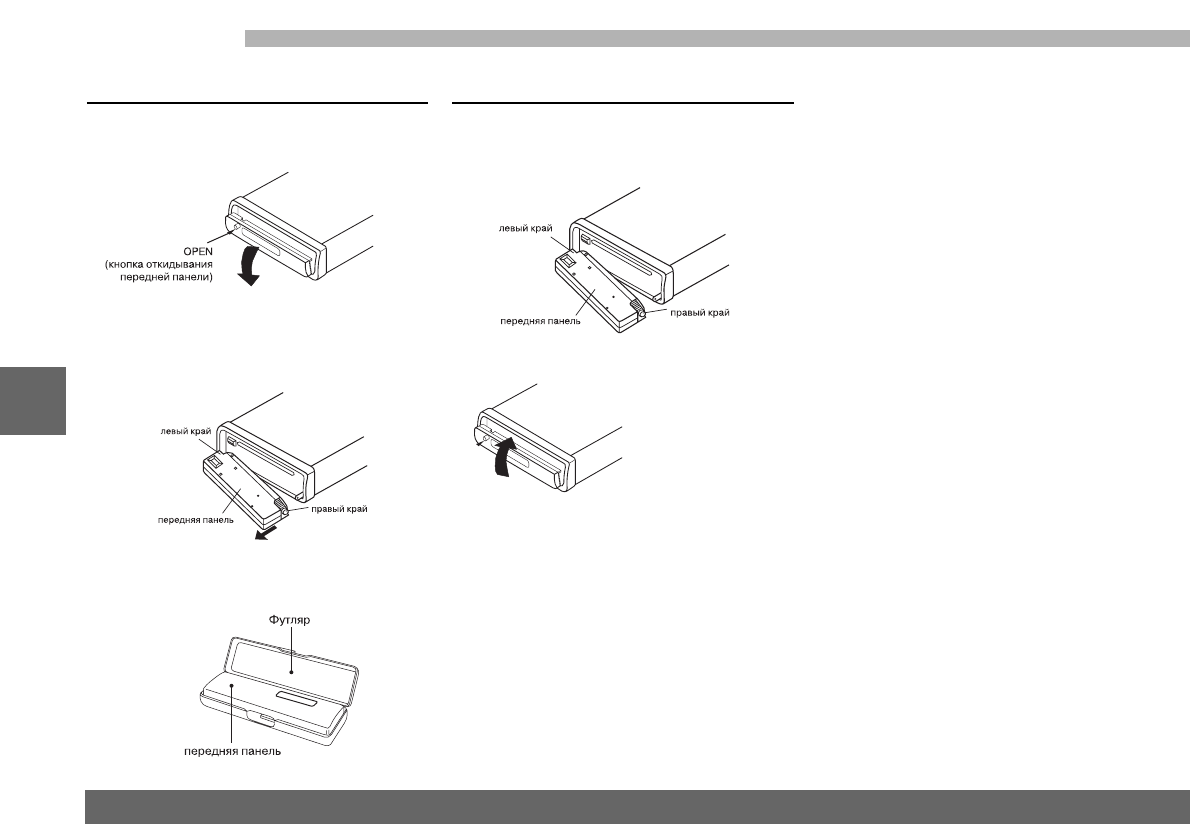 OPEN
(кнопка откидывания передней панели)

левый край
передняя панель
правый край

Футляр
передняя панель

левый край
передняя панель
правый край