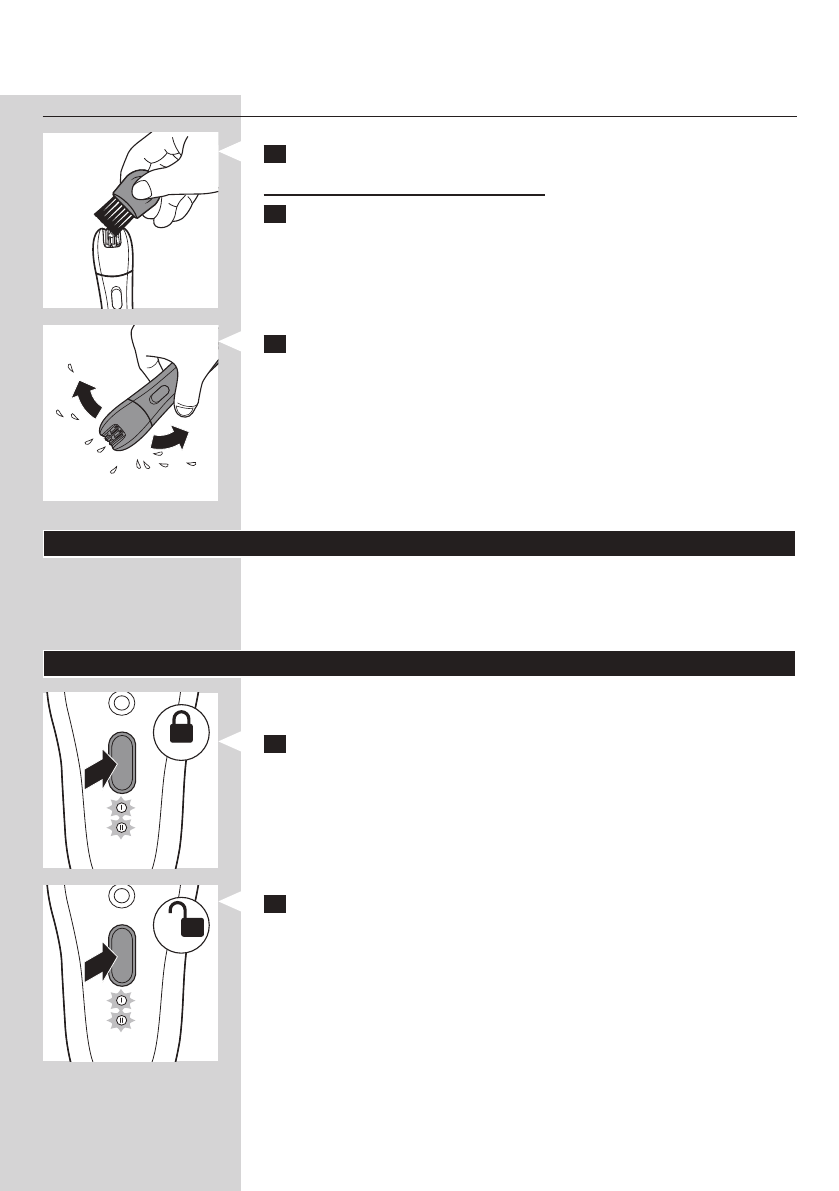 I

II

I

II