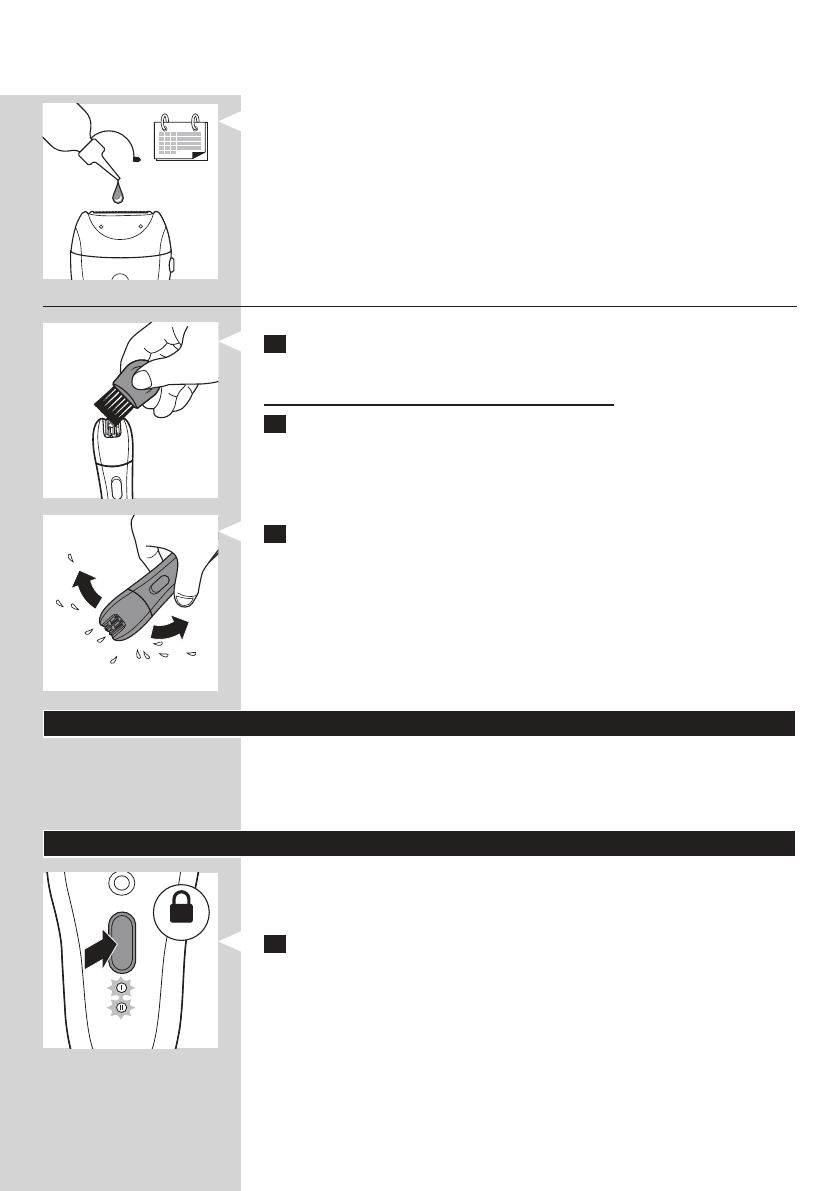 I
II